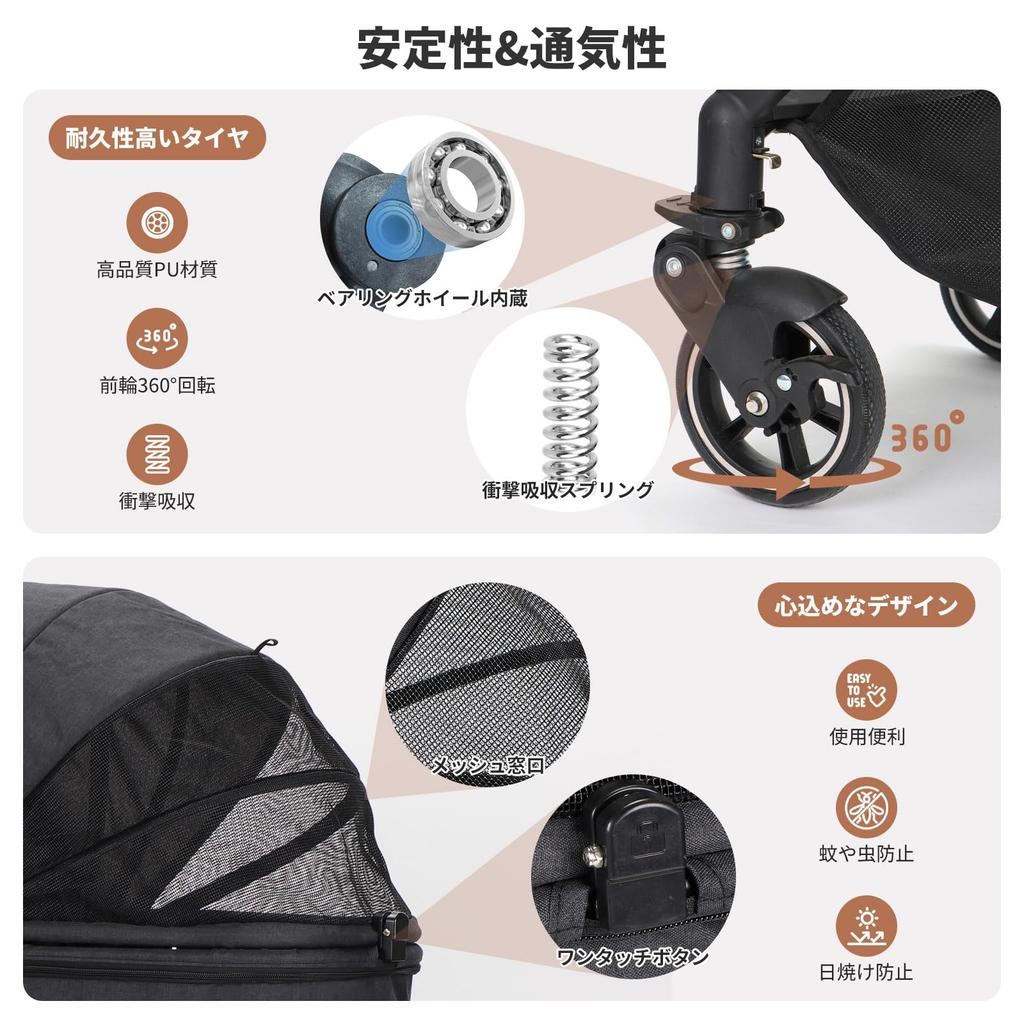 安定性&通気性

耐久性高いタイヤ

高品質PU材質

360°

前輪360°回転

衝撃吸収

ベアリングホイール内蔵

衝撃吸収スプリング

360°

心込めなデザイン

EASY TO USE

使用便利

蚊や虫防止

日焼け防止

メッシュ窓口

ワンタッチボタン