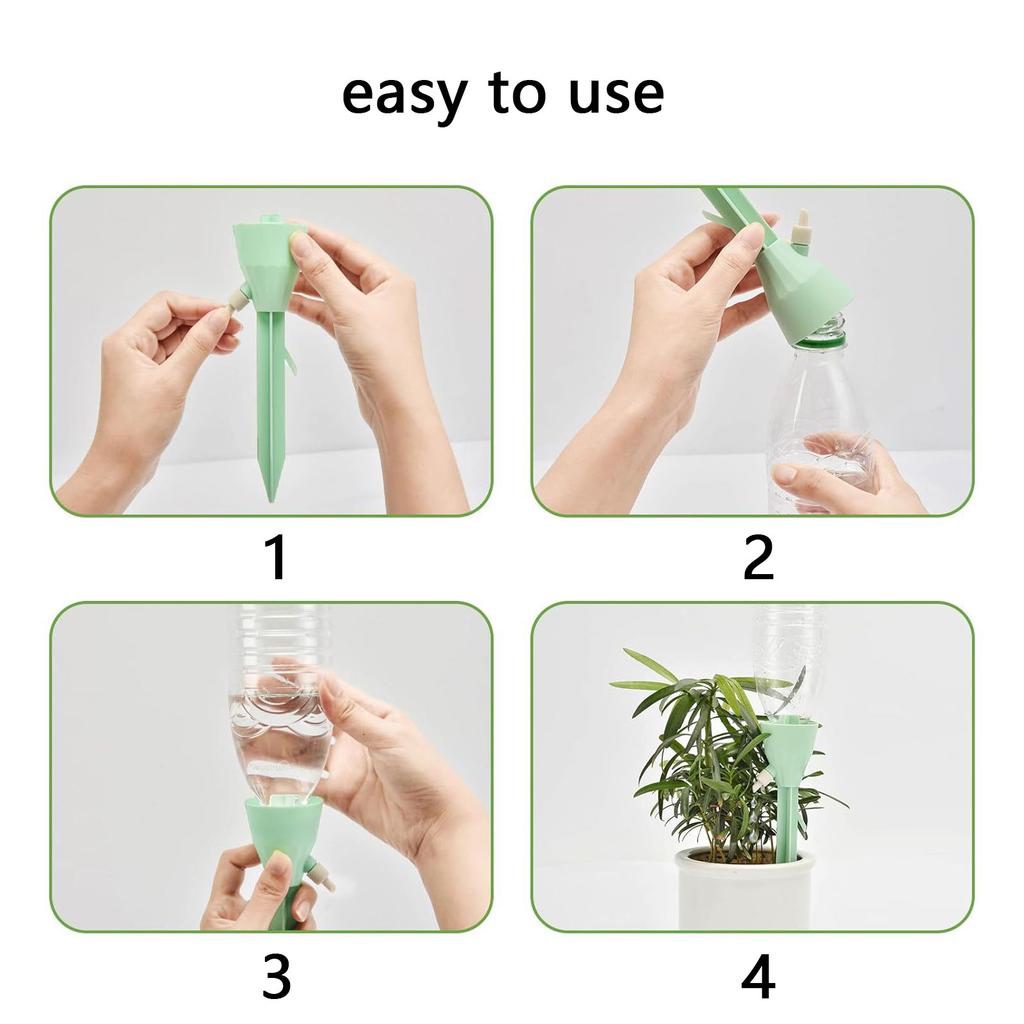 easy to use

1

2

3

4