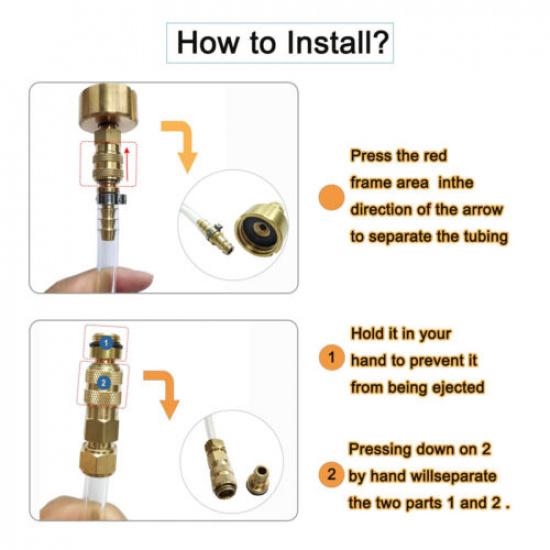 How to Install?

Press the red frame area inthe direction of the arrow to separate the tubing

1
2

1 Hold it in your hand to prevent it from being ejected

2 Pressing down on 2 by hand willseparate the two parts 1 and 2 .