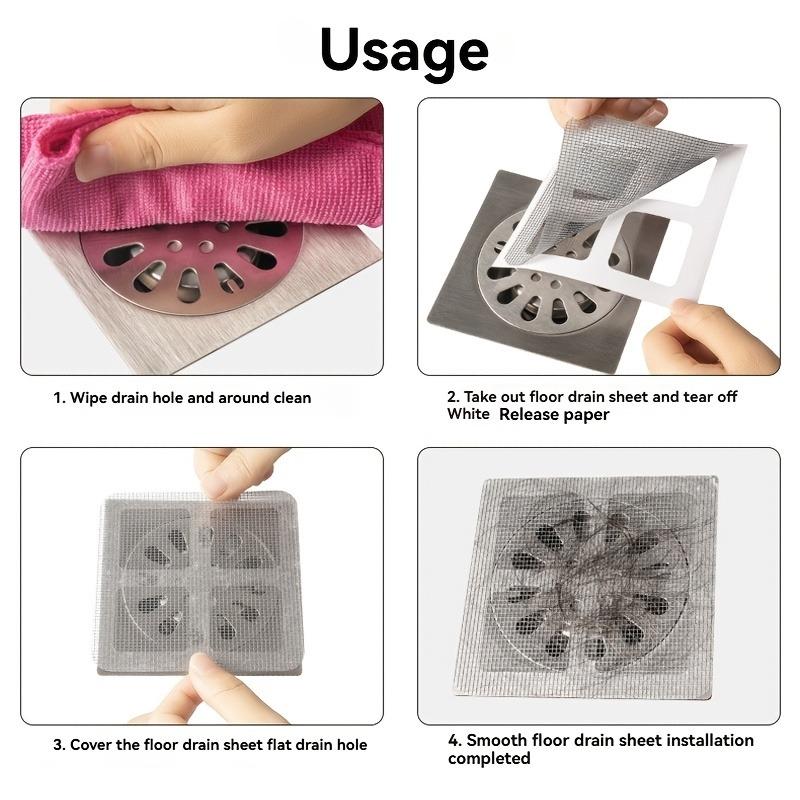 Usage

1. Wipe drain hole and around clean

2. Take out floor drain sheet and tear off White Release paper

3. Cover the floor drain sheet flat drain hole

4. Smooth floor drain sheet installation completed