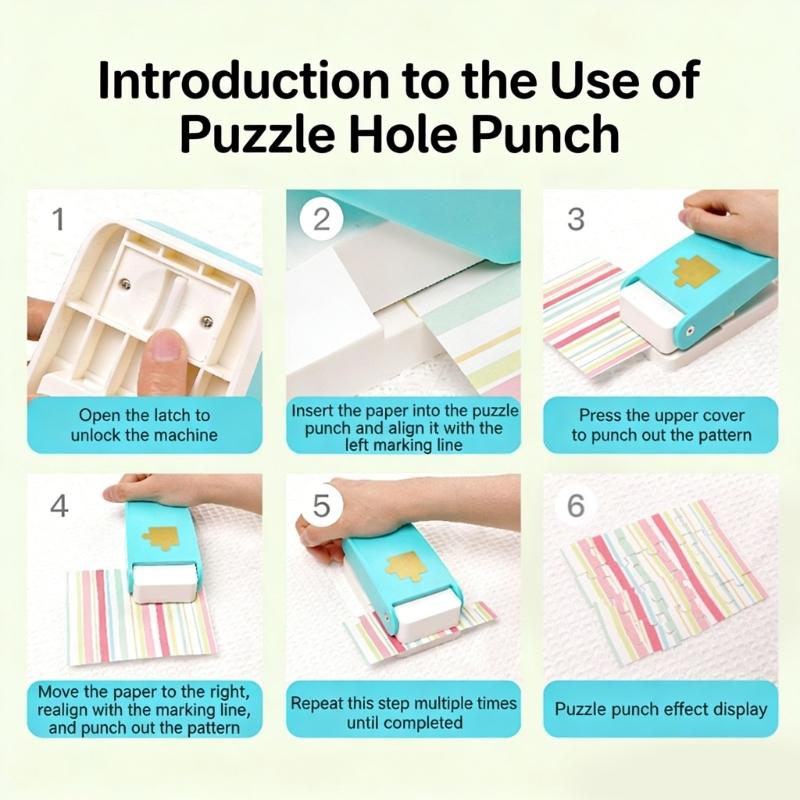 Introduction to the Use of Puzzle Hole Punch

1

Open the latch to unlock the machine

2

Insert the paper into the puzzle punch and align it with the left marking line

3

Press the upper cover to punch out the pattern

4

Move the paper to the right, realign with the marking line, and punch out the pattern

5

Repeat this step multiple times until completed

6

Puzzle punch effect display