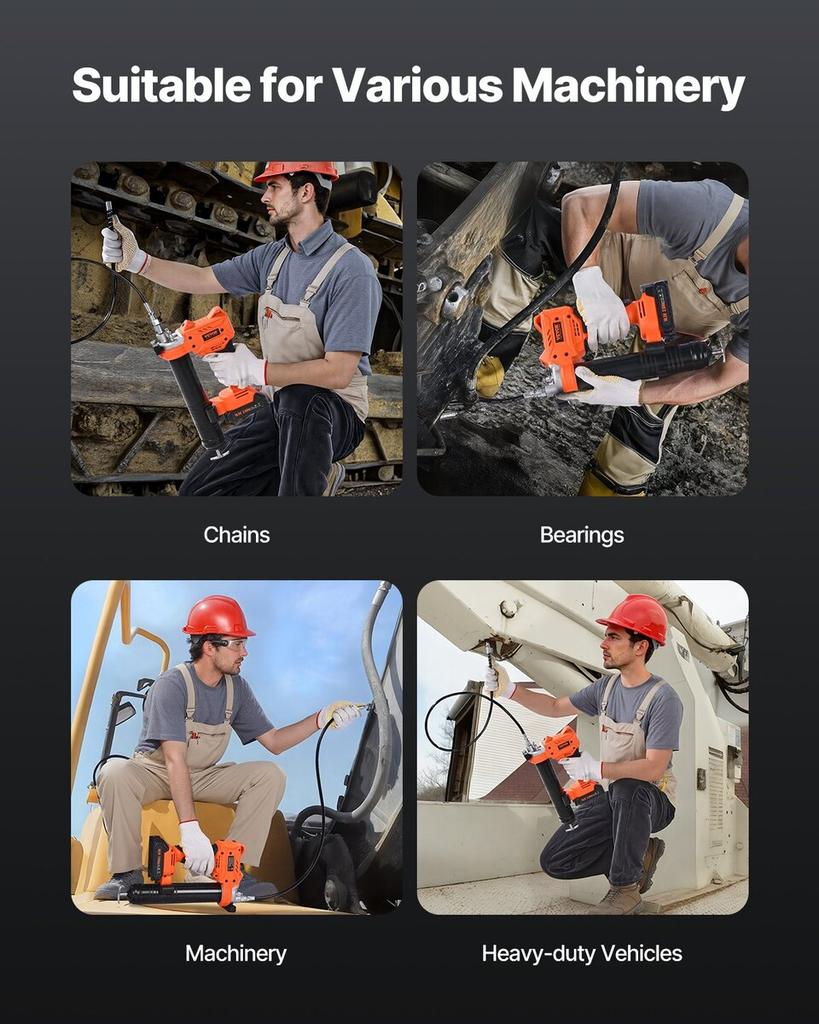 Suitable for Various Machinery

Chains

Bearings

Machinery

Heavy-duty Vehicles