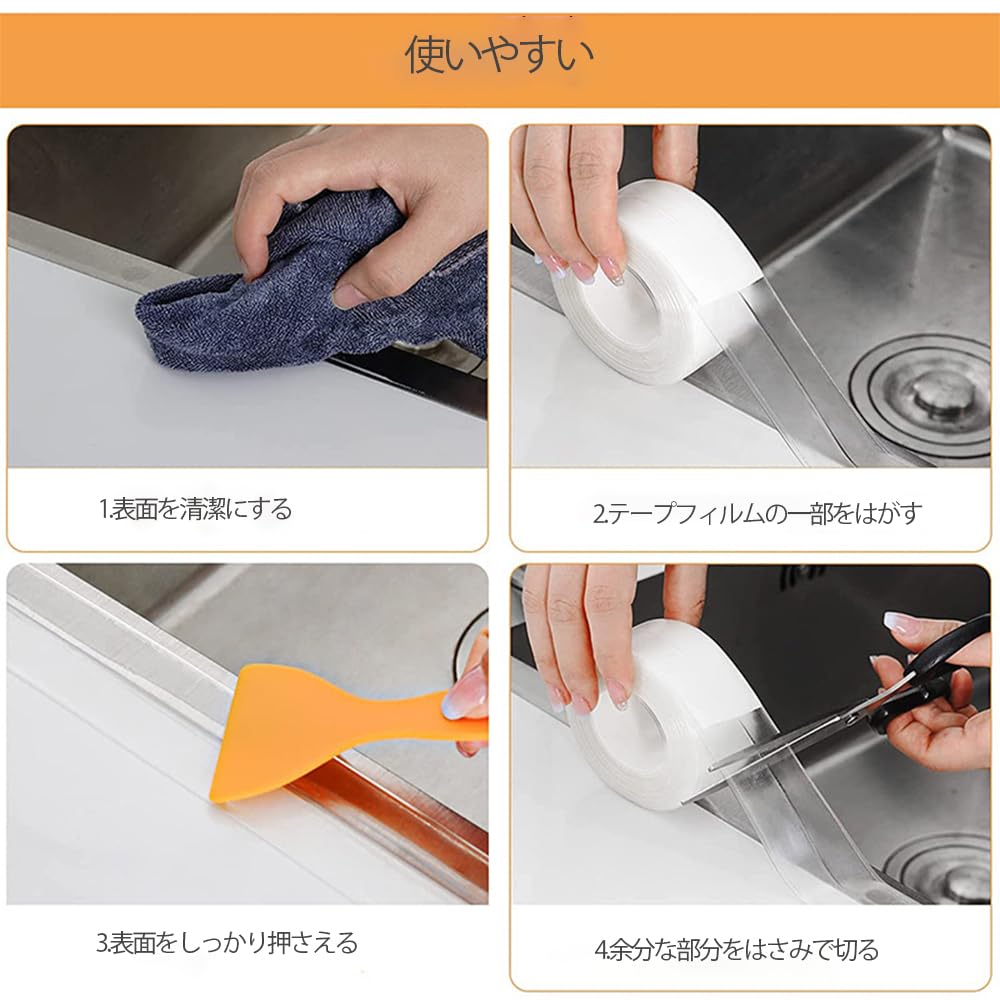 使いやすい

1.表面を清潔にする

2.テープフィルムの一部をはがす

3.表面をしっかり押さえる

4.余分な部分をはさみで切る