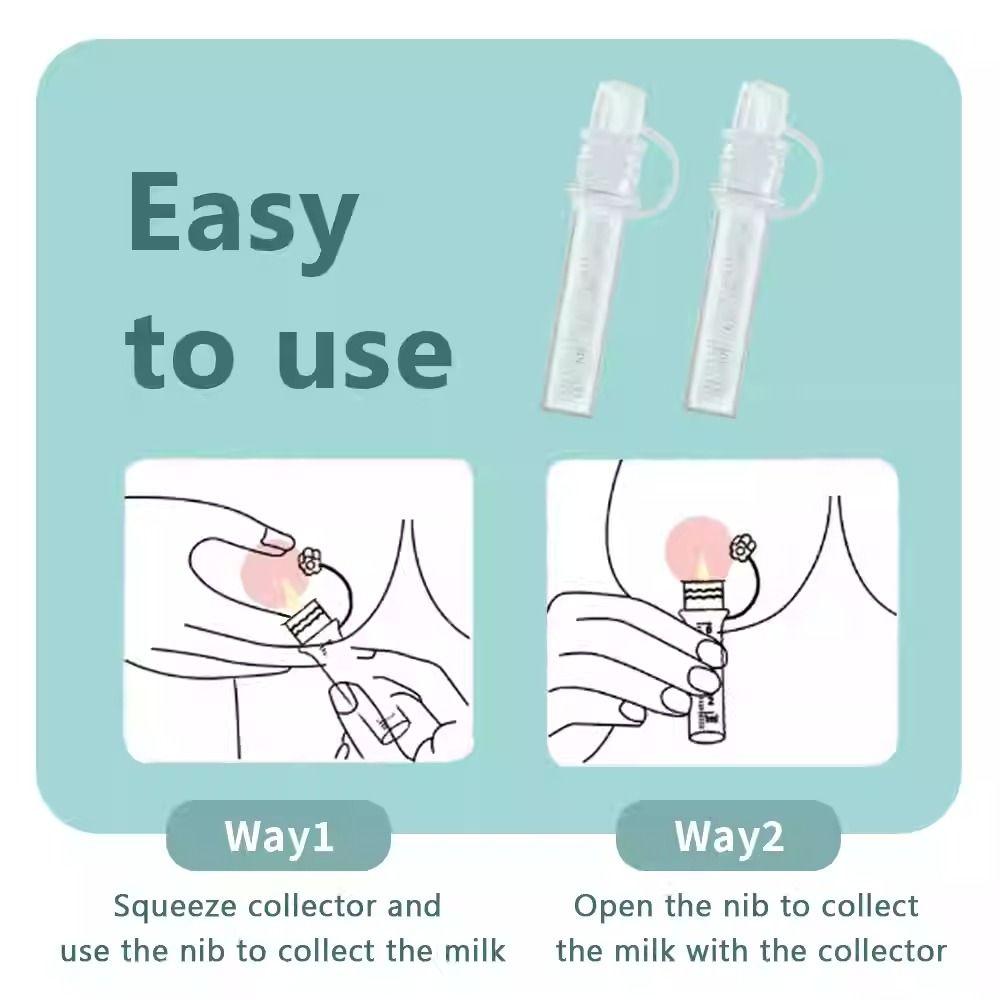 Easy to use

Way1

Squeeze collector and use the nib to collect the milk

Way2

Open the nib to collect the milk with the collector