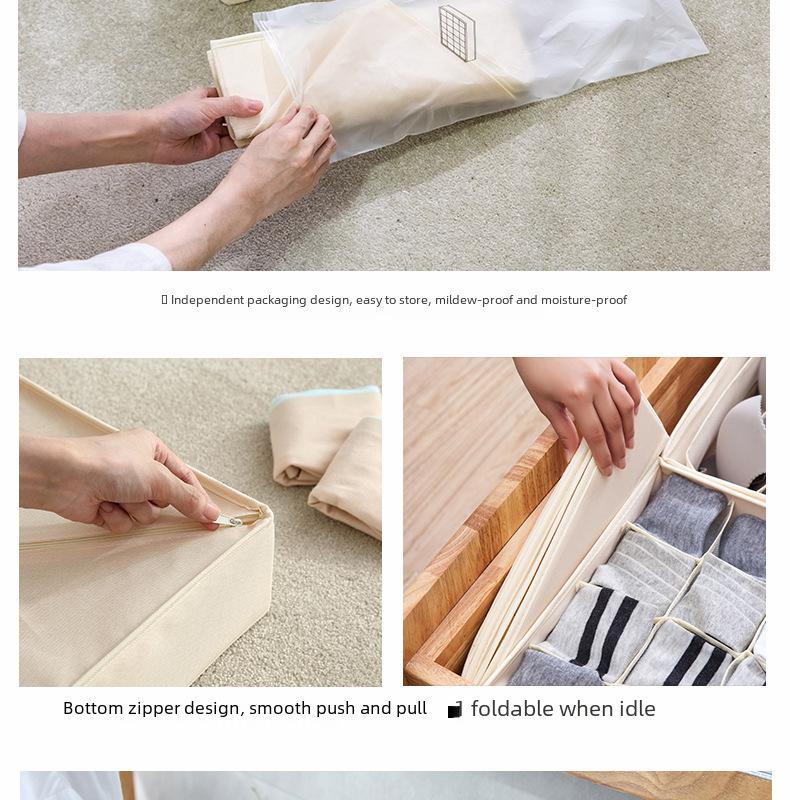 Independent packaging design, easy to store, mildew-proof and moisture-proof

Bottom zipper design, smooth push and pull

foldable when idle