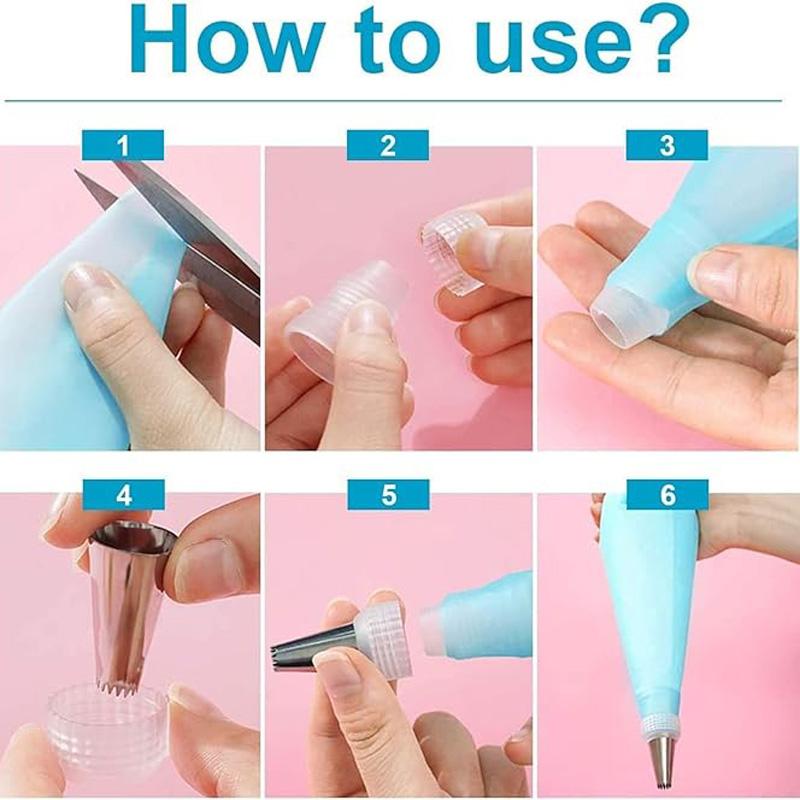 How to use?

1

2

3

4

5

6