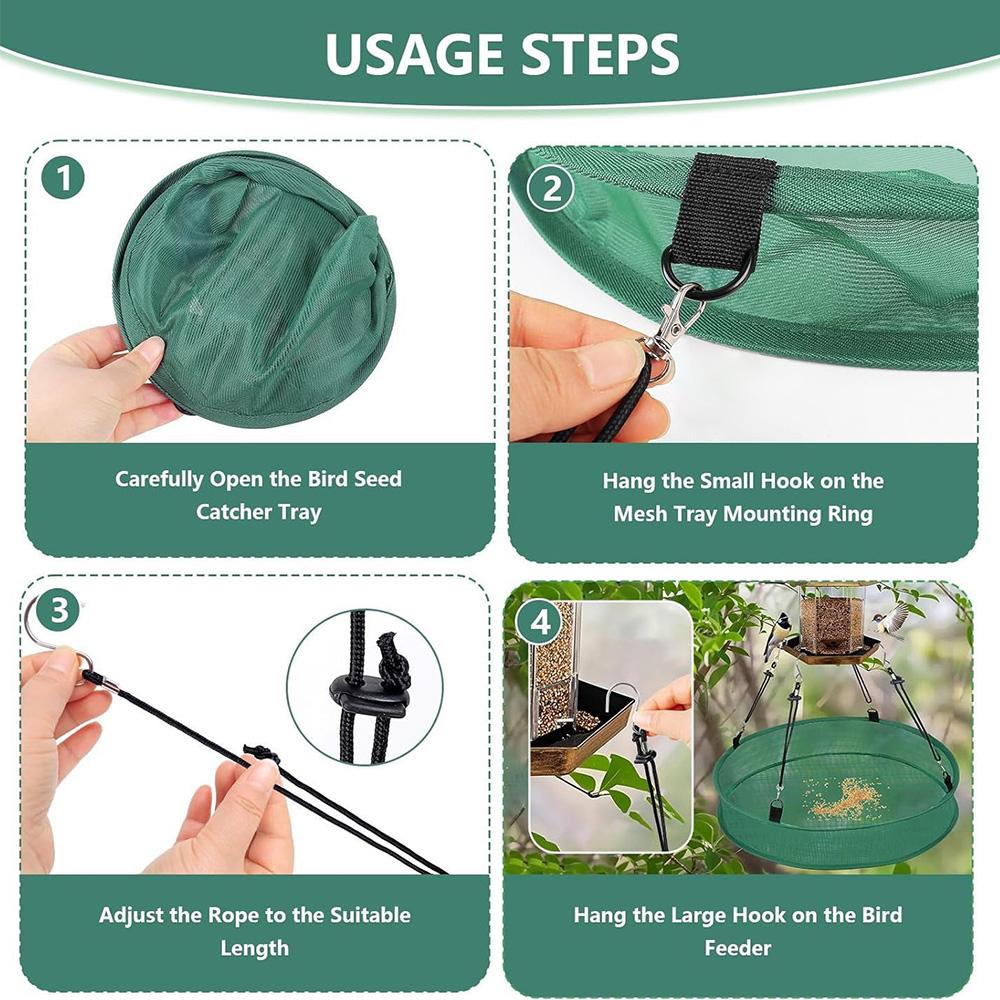 USAGE STEPS

1

Carefully Open the Bird Seed Catcher Tray

2

Hang the Small Hook on the Mesh Tray Mounting Ring

3

Adjust the Rope to the Suitable Length

4

Hang the Large Hook on the Bird Feeder