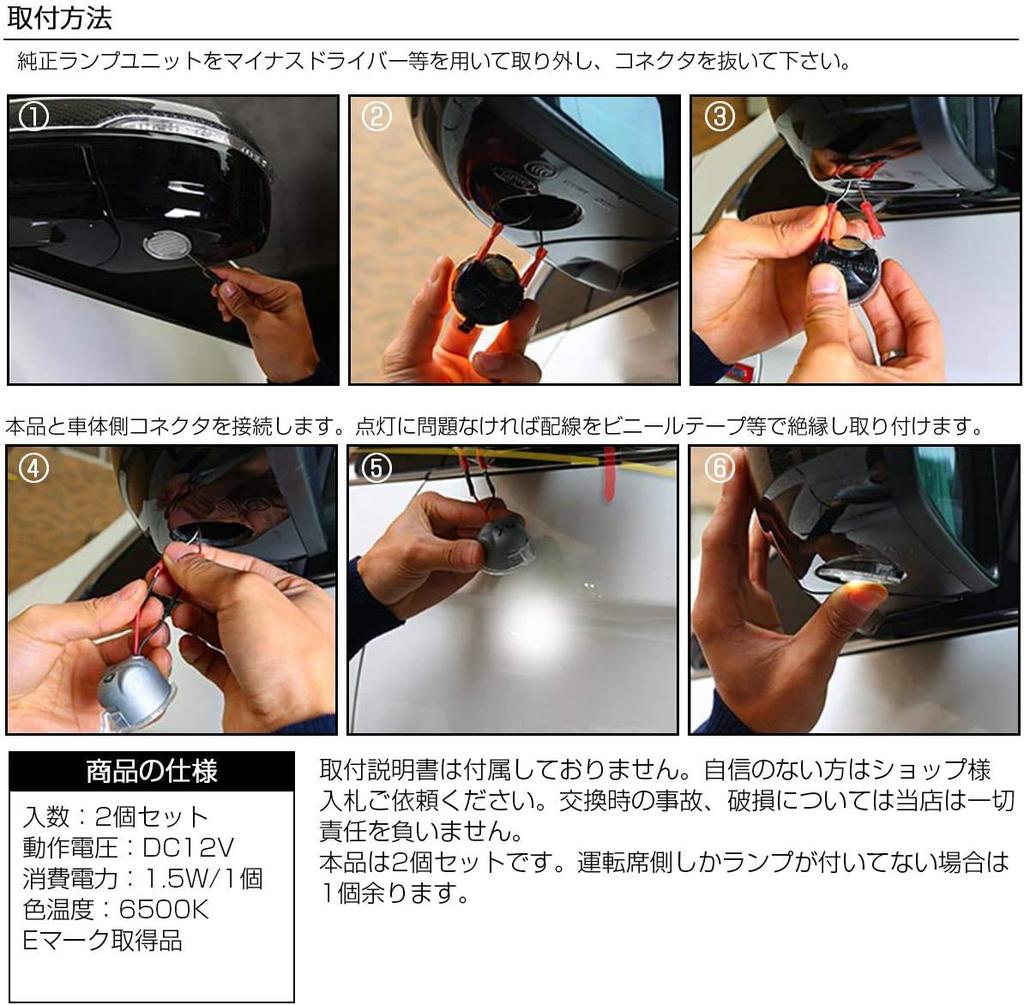 取付方法

純正ランプユニットをマイナスドライバー等を用いて取り外し、コネクタを抜いて下さい。

①

②

③

本品と車体側コネクタを接続します。点灯に問題なければ配線をビニールテープ等で絶縁し取り付けます。

④

⑤

⑥

商品の仕様

入数：2個セット
動作電圧：DC12V
消費電力：1.5W/1個
色温度：6500K
Eマーク取得品

取付説明書は付属しておりません。自信のない方はショップ様入札ご依頼ください。交換時の事故、破損については当店は一切責任を負いません。
本品は2個セットです。運転席側しかランプが付いてない場合は1個余ります。