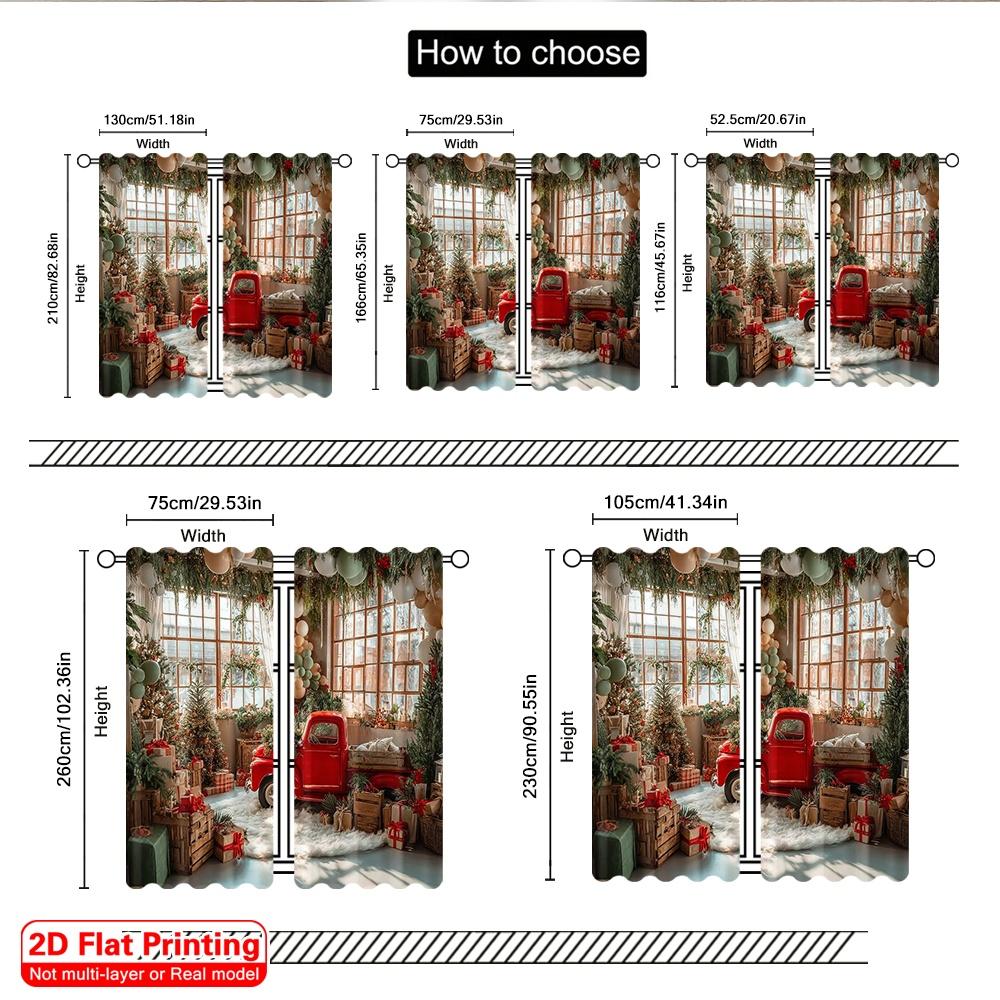 How to choose

130cm/51.18in
Width
210cm/82.68in
Height

75cm/29.53in
Width
166cm/65.35in
Height

52.5cm/20.67in
Width
116cm/45.67in
Height

75cm/29.53in
Width
260cm/102.36in
Height

105cm/41.34in
Width
230cm/90.55in
Height

2D Flat Printing
Not multi-layer or Real model