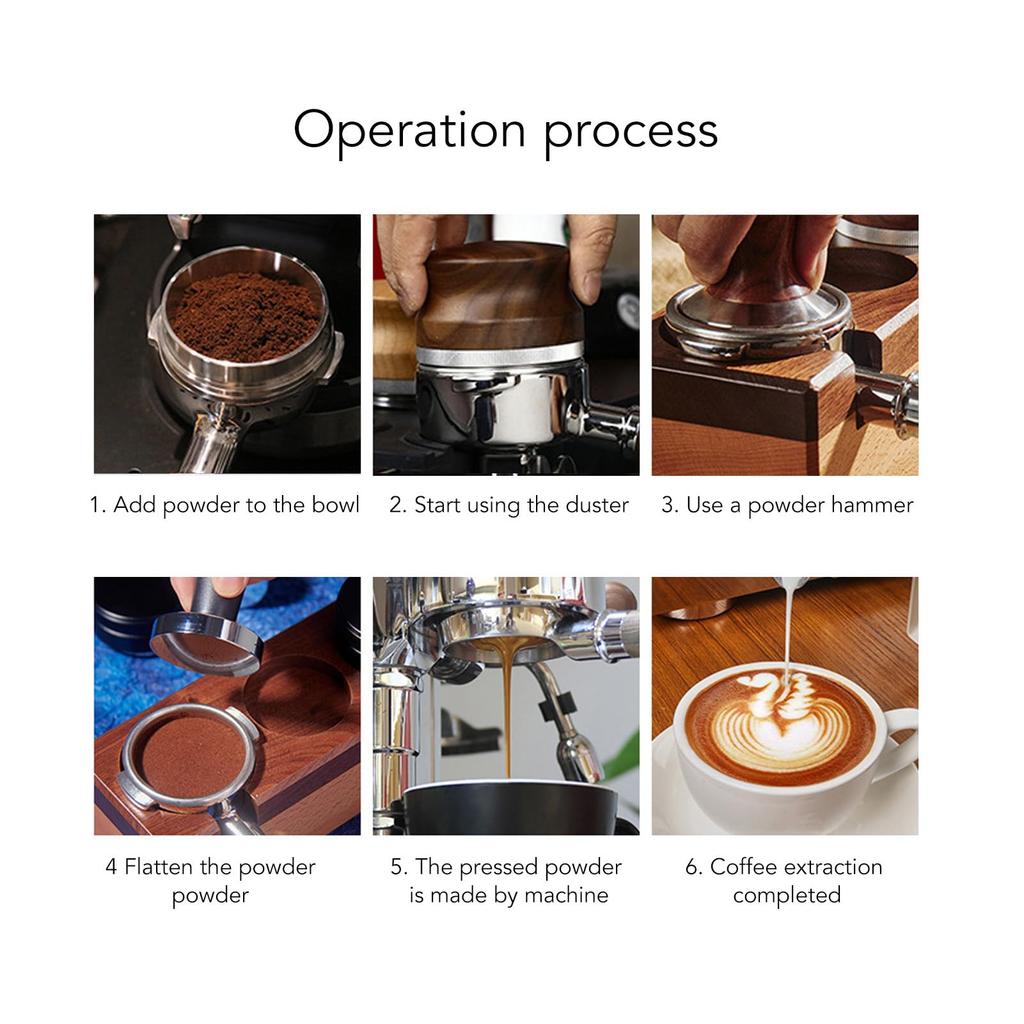 Operation process

1. Add powder to the bowl

2. Start using the duster

3. Use a powder hammer

4 Flatten the powder powder

5. The pressed powder is made by machine

6. Coffee extraction completed