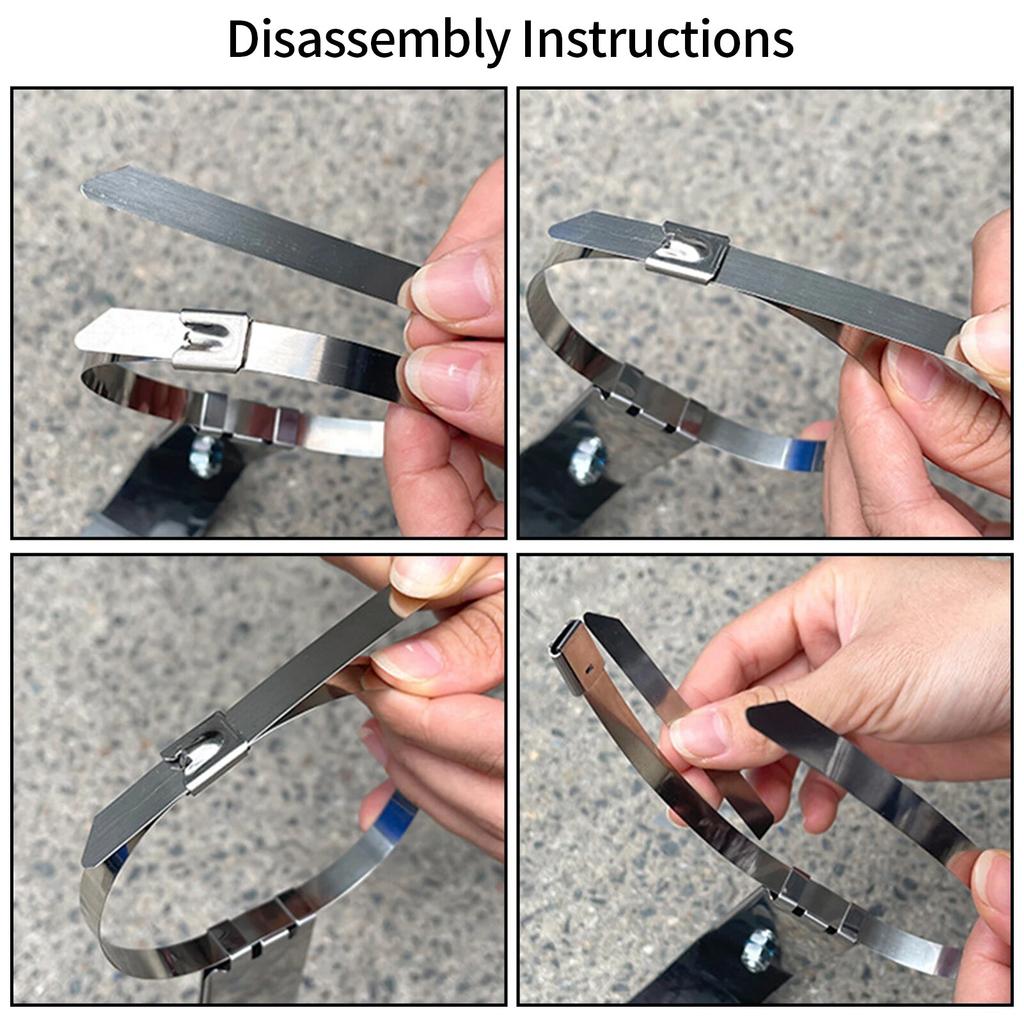 Disassembly Instructions