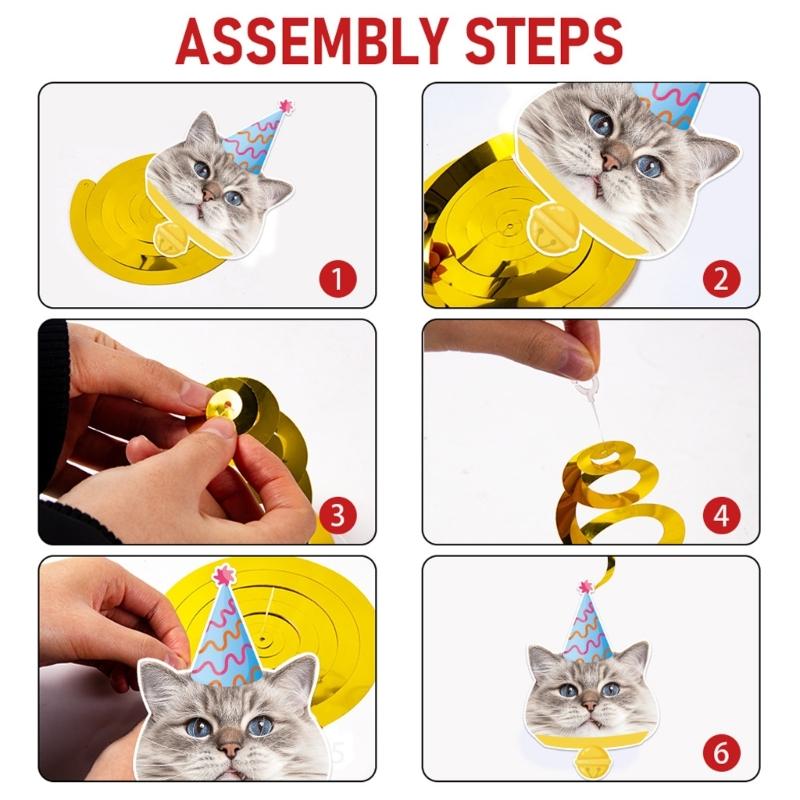 ASSEMBLY STEPS

1

2

3

4

5

6