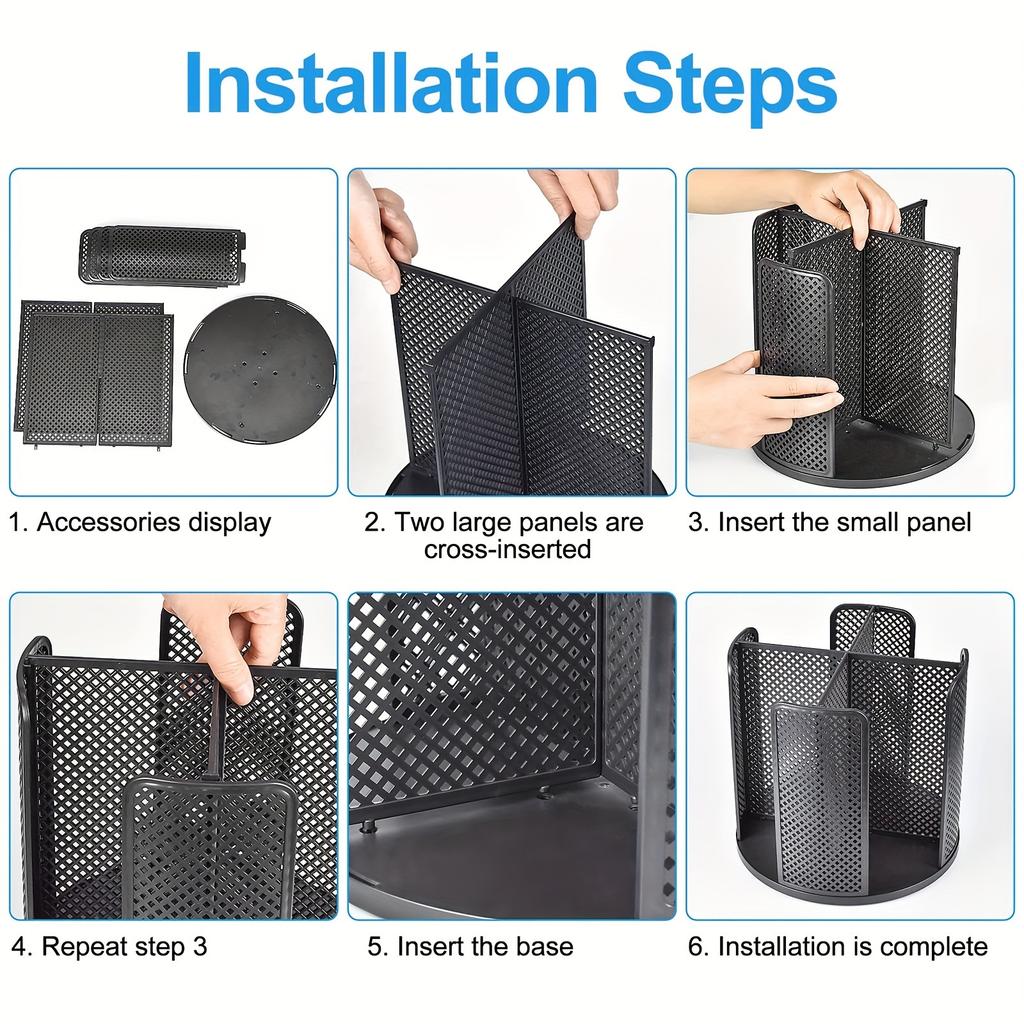 Installation Steps

1. Accessories display

2. Two large panels are cross-inserted

3. Insert the small panel

4. Repeat step 3

5. Insert the base

6. Installation is complete