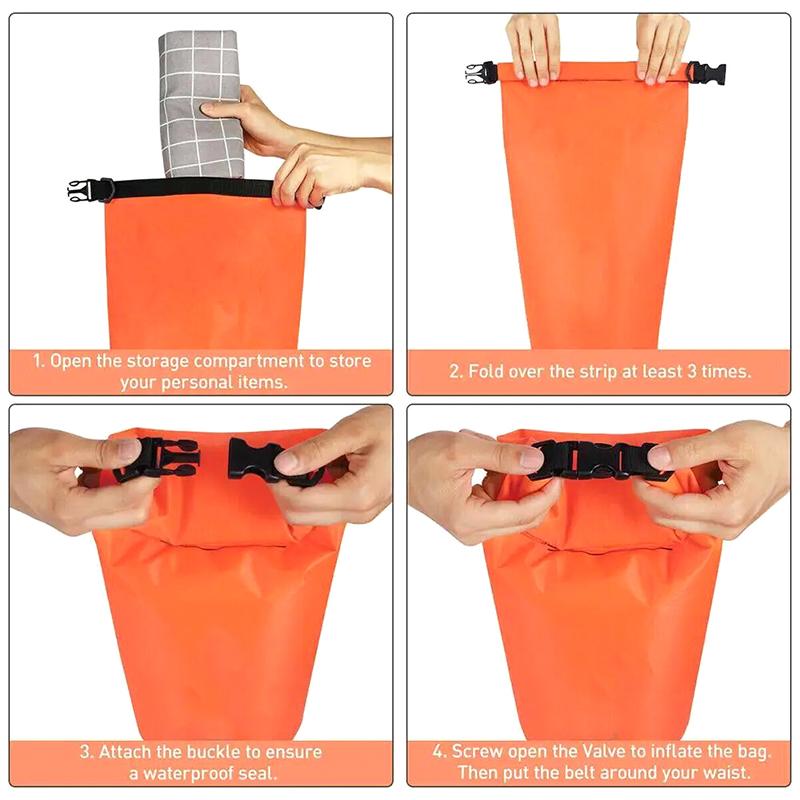 1. Open the storage compartment to store your personal items.

2. Fold over the strip at least 3 times.

3. Attach the buckle to ensure a waterproof seal.

4. Screw open the Valve to inflate the bag. Then put the belt around your waist.