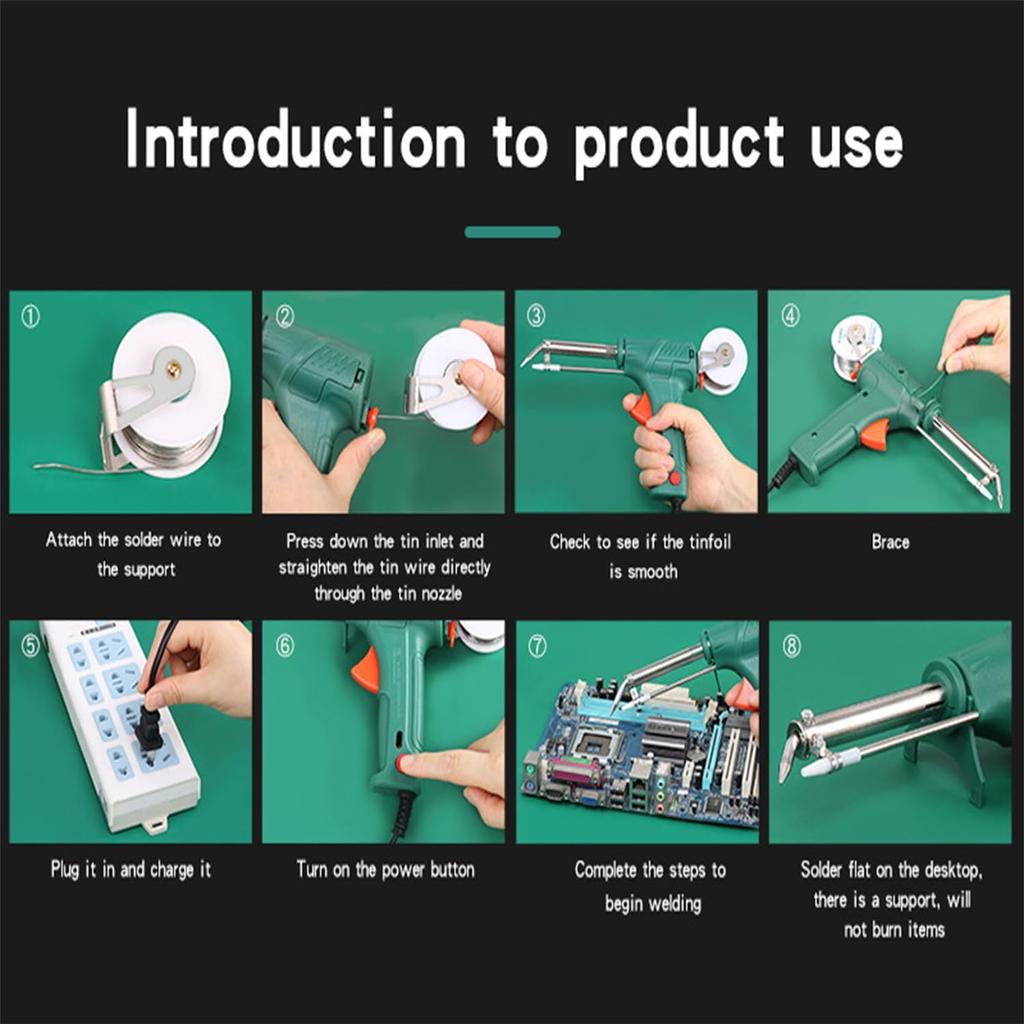 Introduction to product use

①

Attach the solder wire to the support

②

Press down the tin inlet and straighten the tin wire directly through the tin nozzle

③

Check to see if the tinfoil is smooth

④

Brace

⑤

Plug it in and charge it

⑥

Turn on the power button

⑦

Complete the steps to begin welding

⑧

Solder flat on the desktop, there is a support, will not burn items