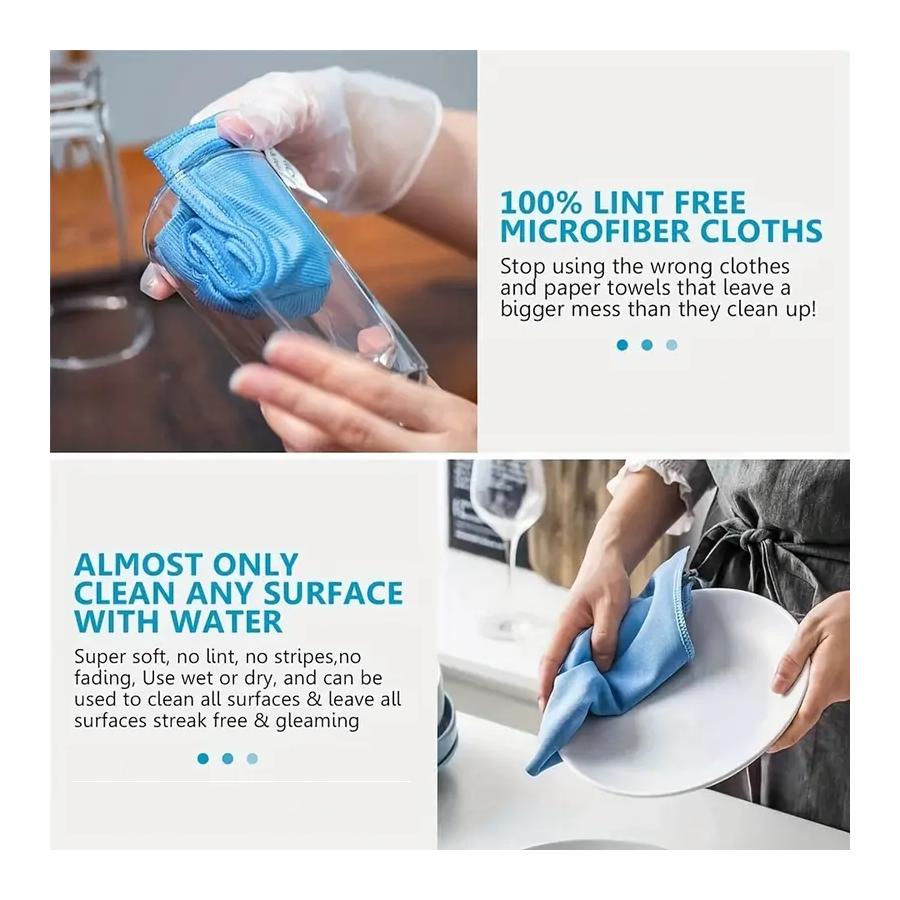 100% LINT FREE MICROFIBER CLOTHS

Stop using the wrong clothes and paper towels that leave a bigger mess than they clean up!

ALMOST ONLY CLEAN ANY SURFACE WITH WATER

Super soft, no lint, no stripes,no fading, Use wet or dry, and can be used to clean all surfaces & leave all surfaces streak free & gleaming