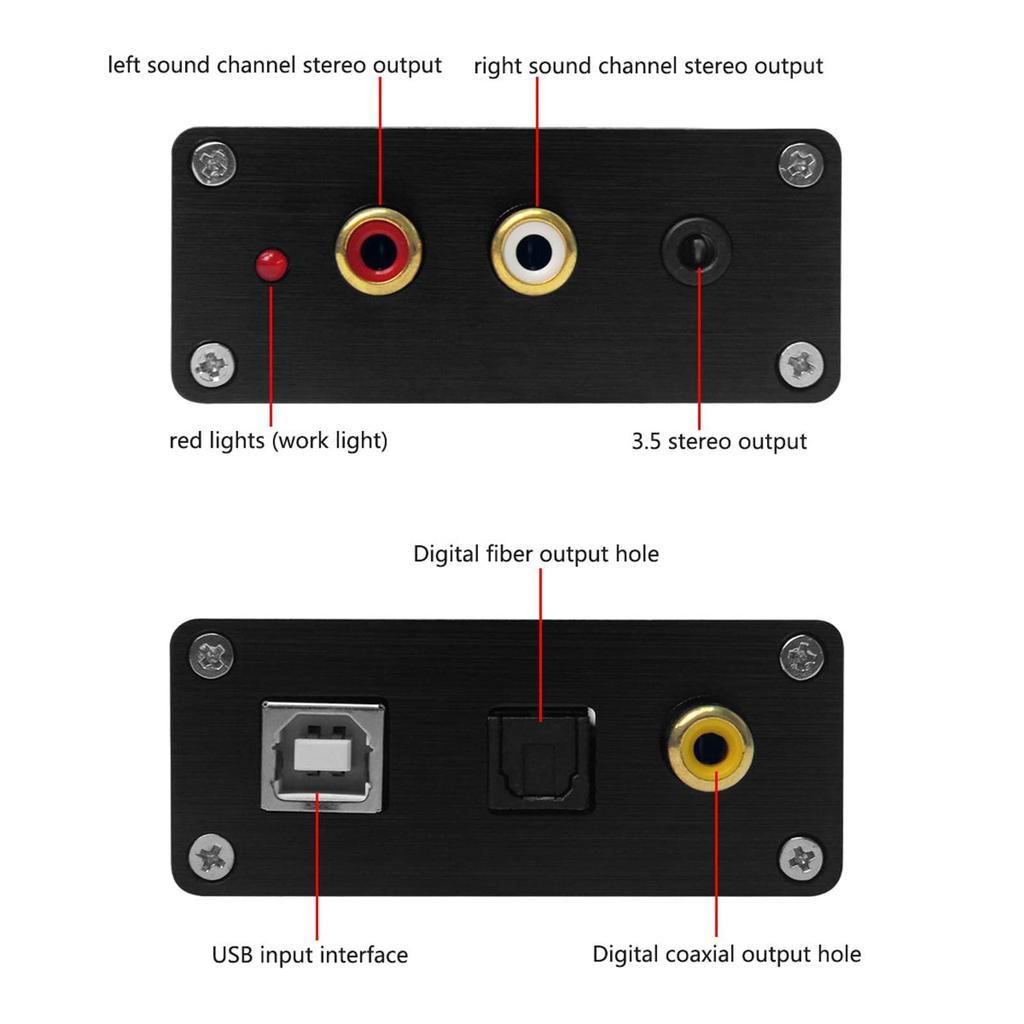 left sound channel stereo output
right sound channel stereo output

red lights (work light)
3.5 stereo output

Digital fiber output hole

USB input interface
Digital coaxial output hole