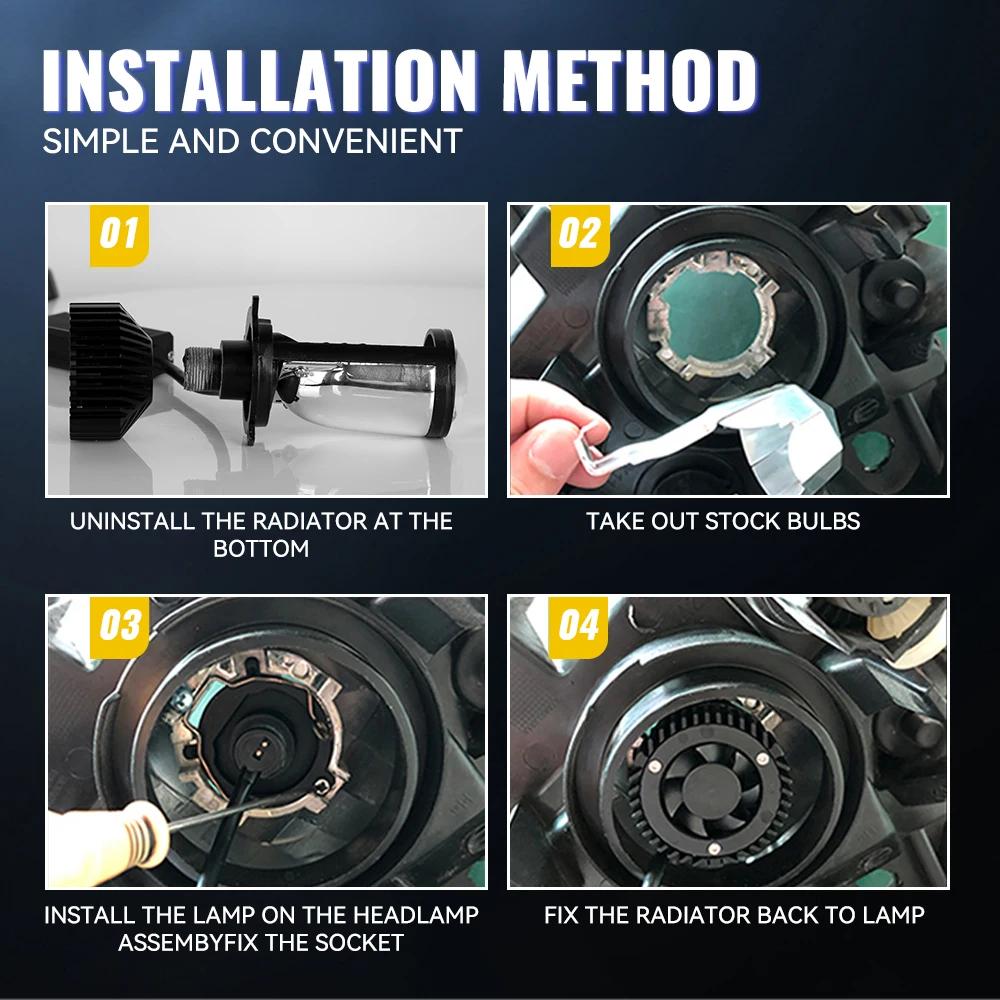 INSTALLATION METHOD
SIMPLE AND CONVENIENT

01

UNINSTALL THE RADIATOR AT THE BOTTOM

02

TAKE OUT STOCK BULBS

03

INSTALL THE LAMP ON THE HEADLAMP ASSEMBYFIX THE SOCKET

04

FIX THE RADIATOR BACK TO LAMP