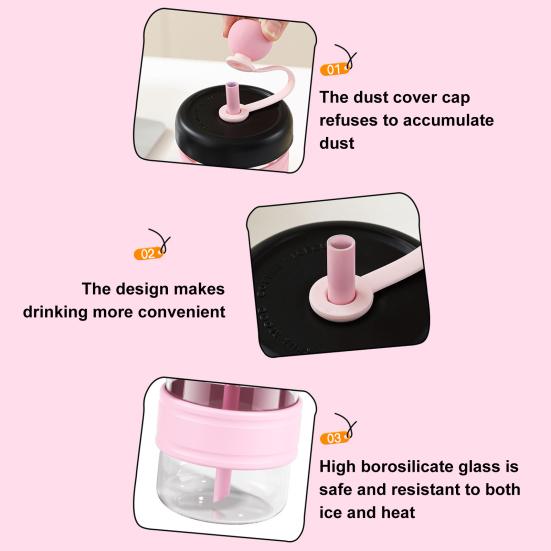 01

The dust cover cap refuses to accumulate dust

02

The design makes drinking more convenient

03

High borosilicate glass is safe and resistant to both ice and heat