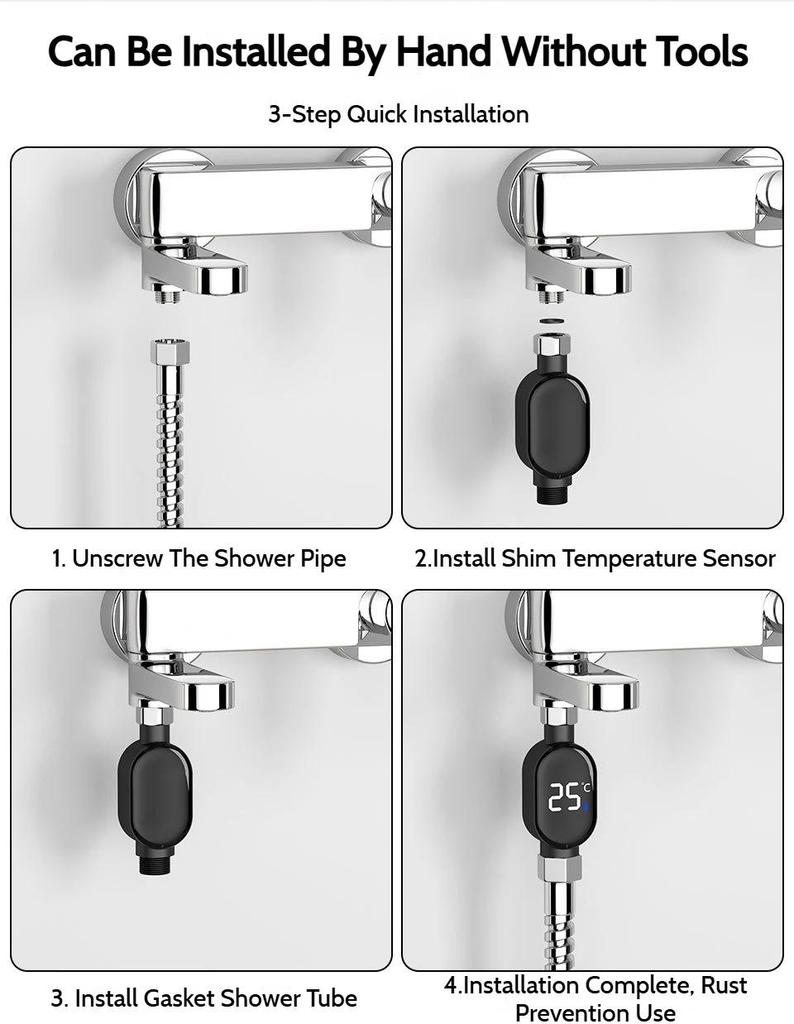 Can Be Installed By Hand Without Tools

3-Step Quick Installation

1. Unscrew The Shower Pipe

2.Install Shim Temperature Sensor

3. Install Gasket Shower Tube

25°C

4.Installation Complete, Rust Prevention Use