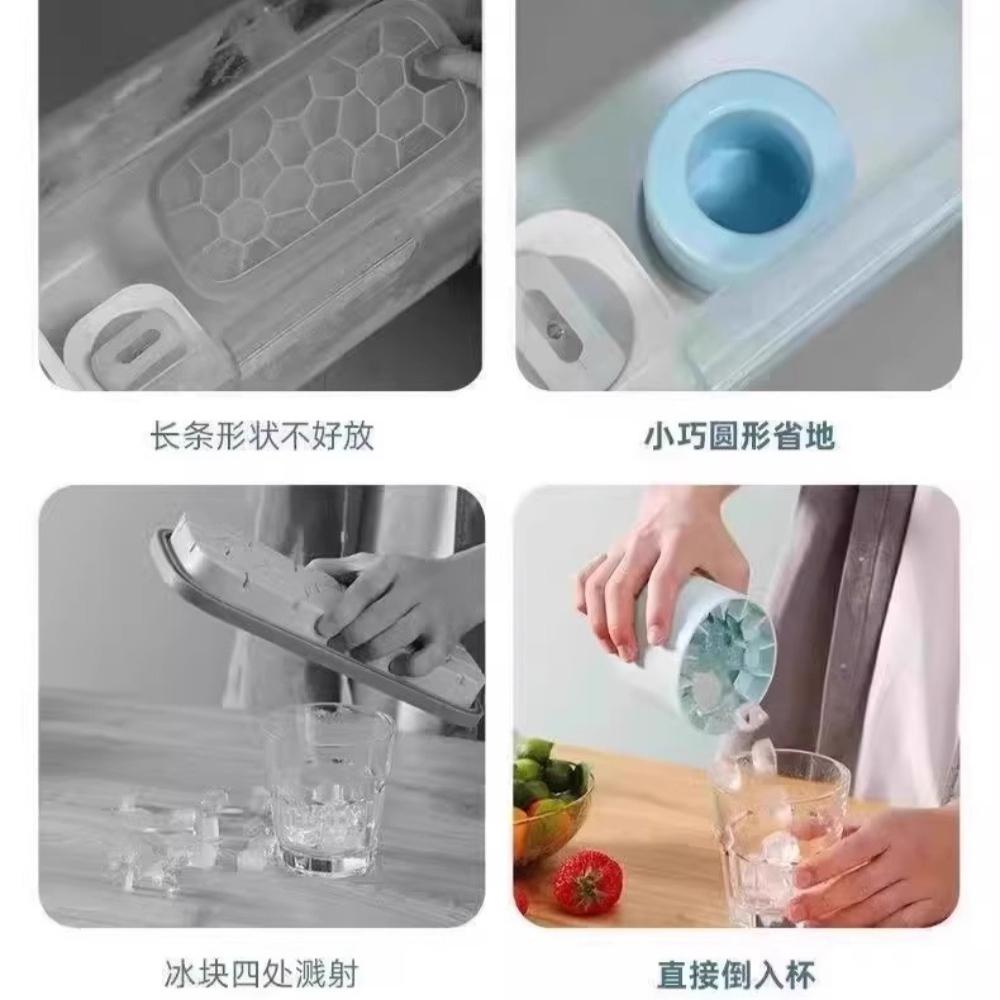 长条形状不好放

小巧圆形省地

冰块四处溅射

直接倒入杯