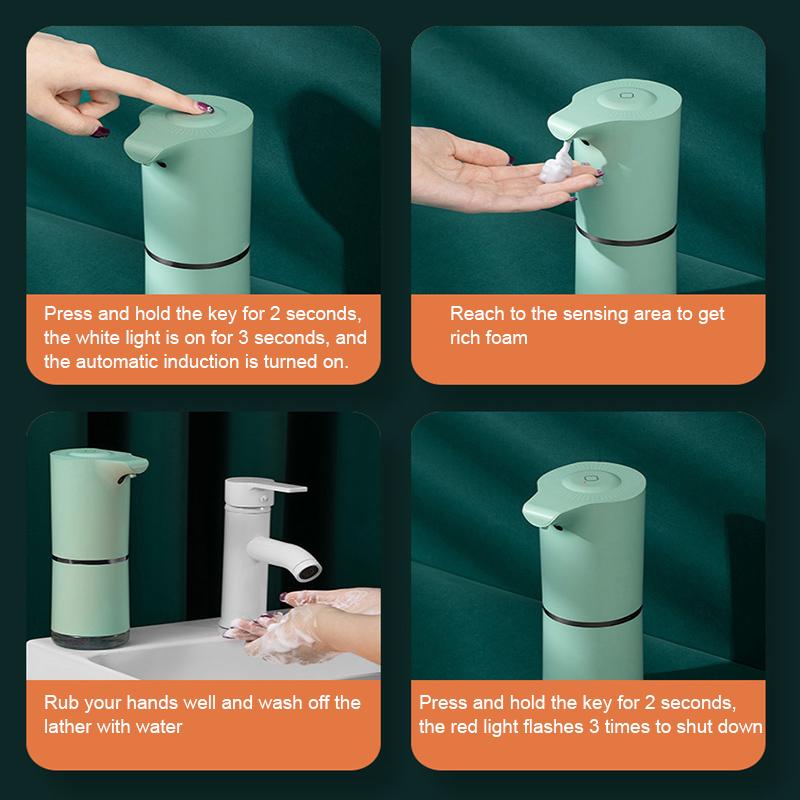 Press and hold the key for 2 seconds, the white light is on for 3 seconds, and the automatic induction is turned on.

Reach to the sensing area to get rich foam

Rub your hands well and wash off the lather with water

Press and hold the key for 2 seconds, the red light flashes 3 times to shut down