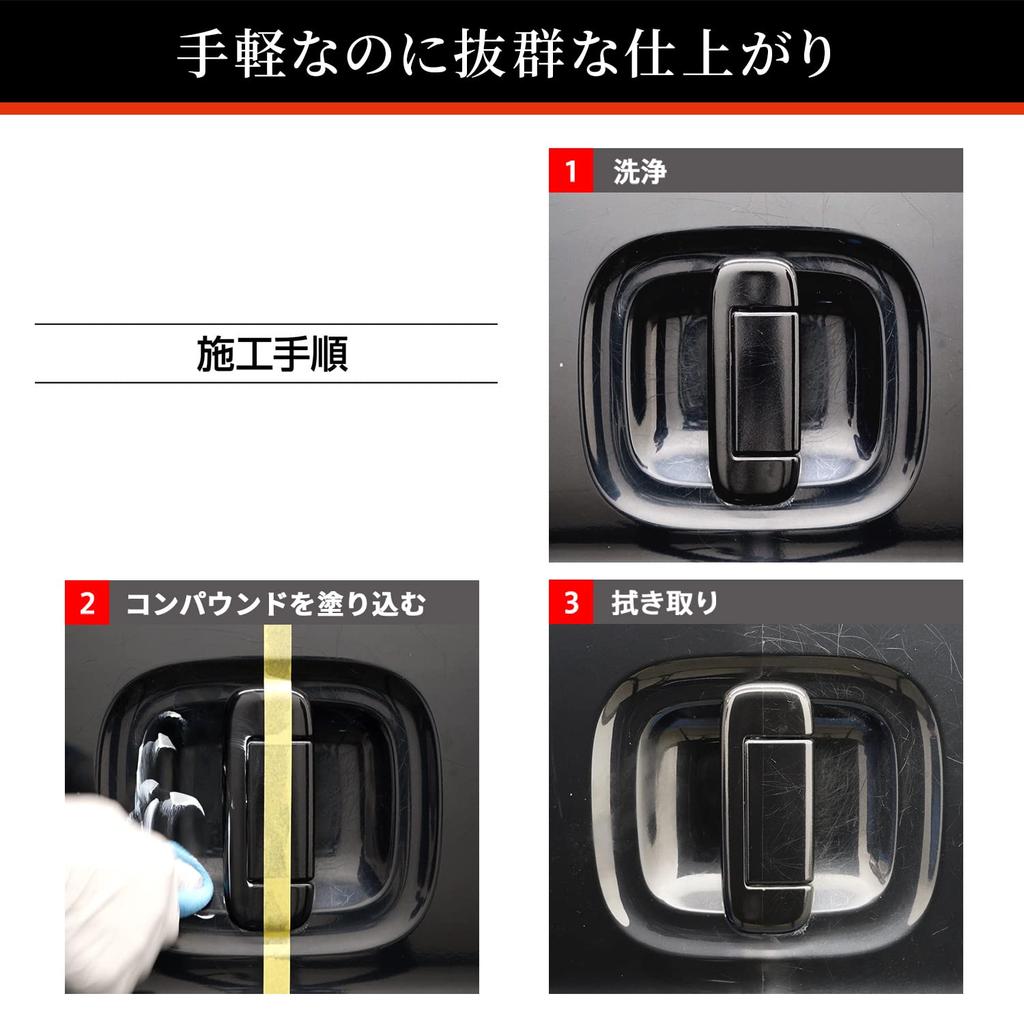 手軽なのに抜群な仕上がり

施工手順

1 洗浄

2 コンパウンドを塗り込む

3 拭き取り