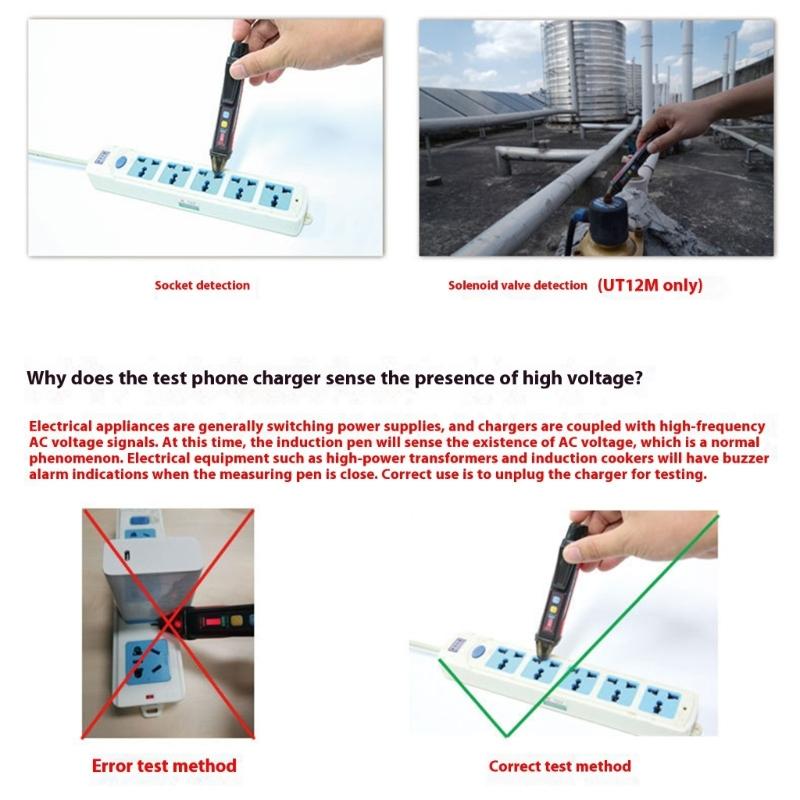 Socket detection

Solenoid valve detection (UT12M only)

Why does the test phone charger sense the presence of high voltage?

Electrical appliances are generally switching power supplies, and chargers are coupled with high-frequency AC voltage signals. At this time, the induction pen will sense the existence of AC voltage, which is a normal phenomenon. Electrical equipment such as high-power transformers and induction cookers will have buzzer alarm indications when the measuring pen is close. Correct use is to unplug the charger for testing.

Error test method

Correct test method