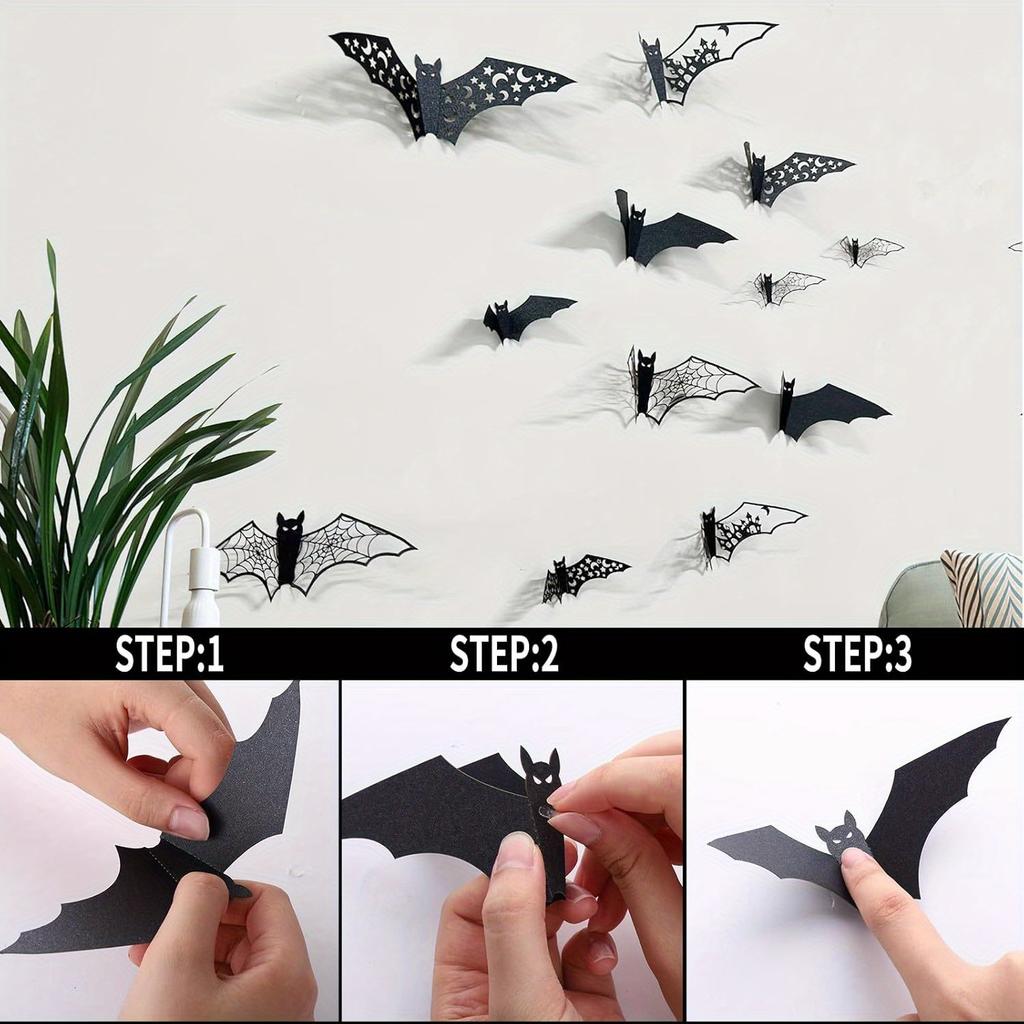 STEP:1

STEP:2

STEP:3