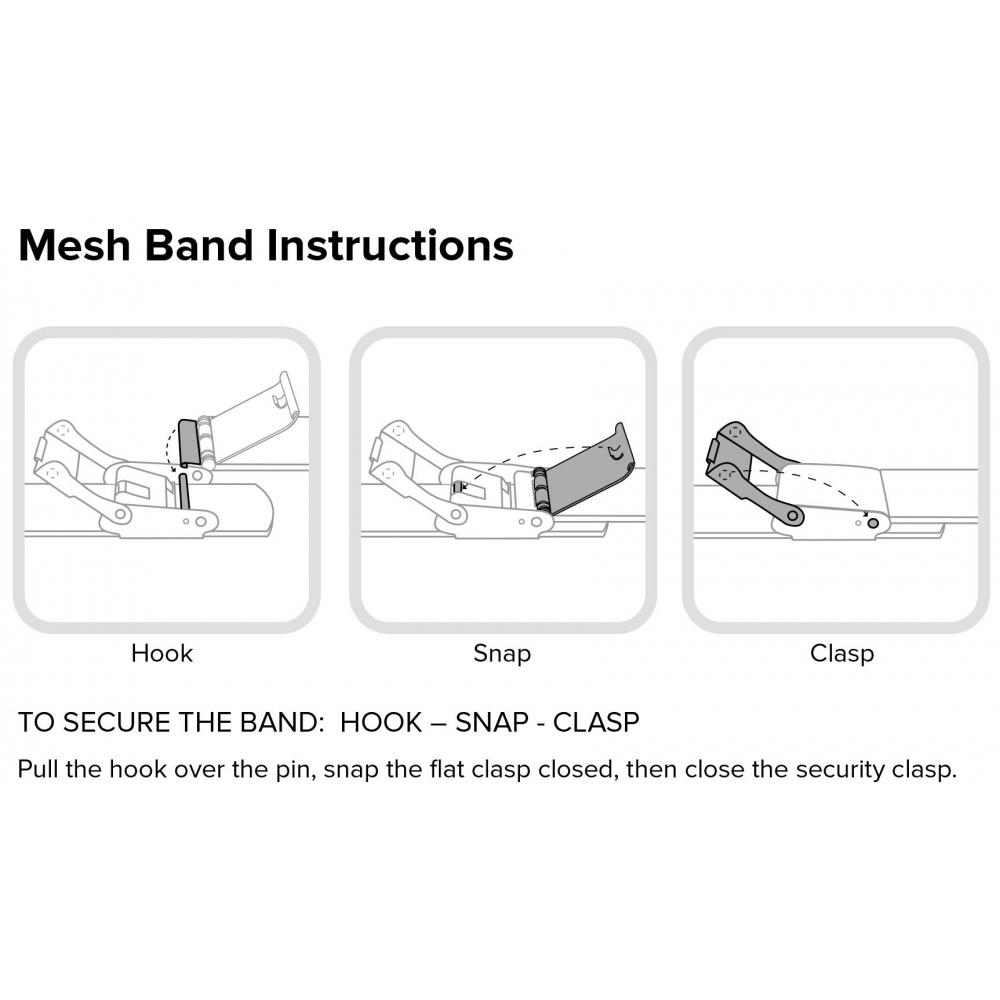 Mesh Band Instructions

Hook

Snap

Clasp

TO SECURE THE BAND: HOOK – SNAP - CLASP

Pull the hook over the pin, snap the flat clasp closed, then close the security clasp.