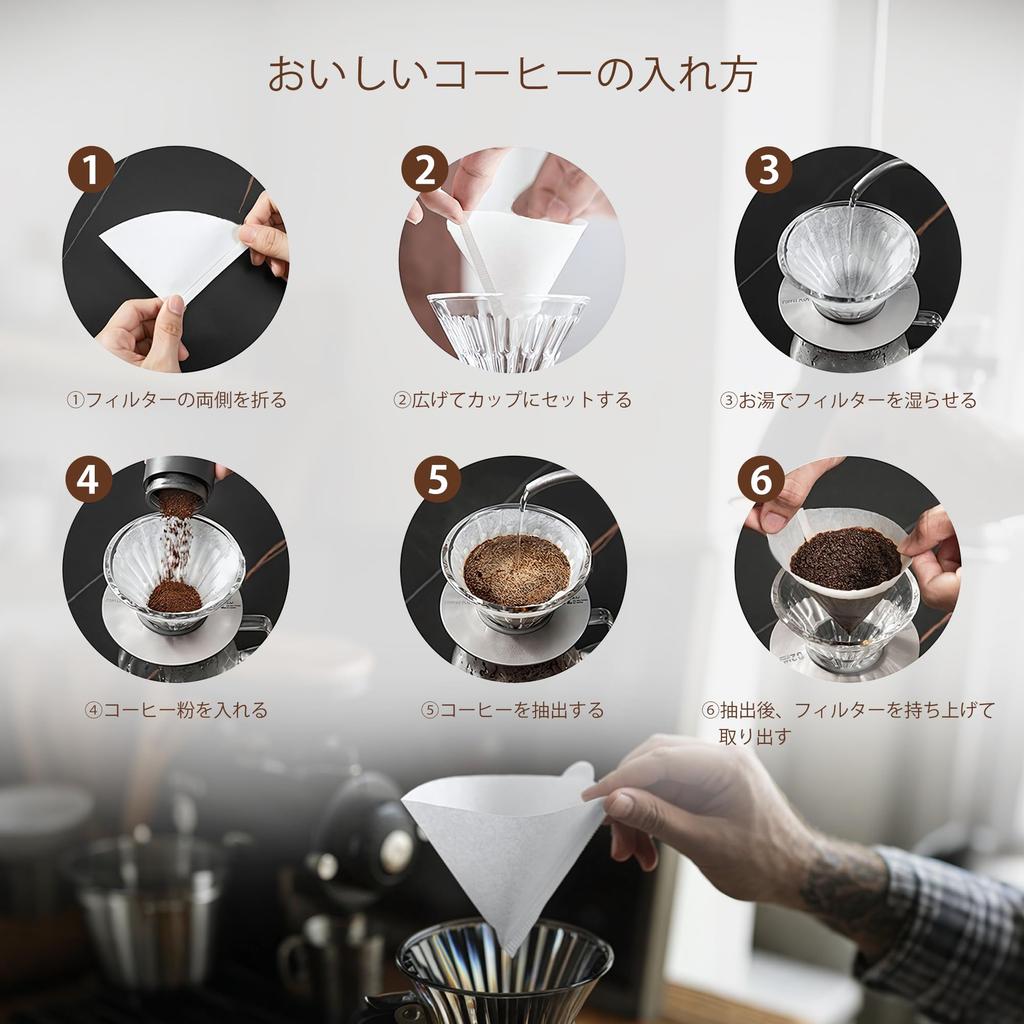 おいしいコーヒーの入れ方

1

①フィルターの両側を折る

2

②広げてカップにセットする

3

③お湯でフィルターを湿らせる

4

④コーヒー粉を入れる

5

⑤コーヒーを抽出する

6

⑥抽出後、フィルターを持ち上げて取り出す