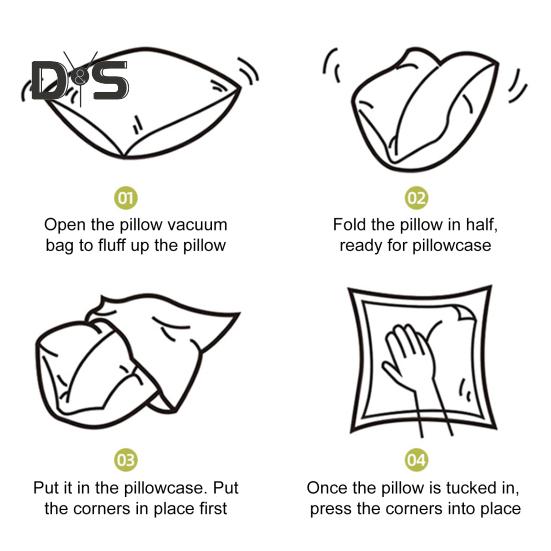 D&S

01
Open the pillow vacuum bag to fluff up the pillow

02
Fold the pillow in half, ready for pillowcase

03
Put it in the pillowcase. Put the corners in place first

04
Once the pillow is tucked in, press the corners into place