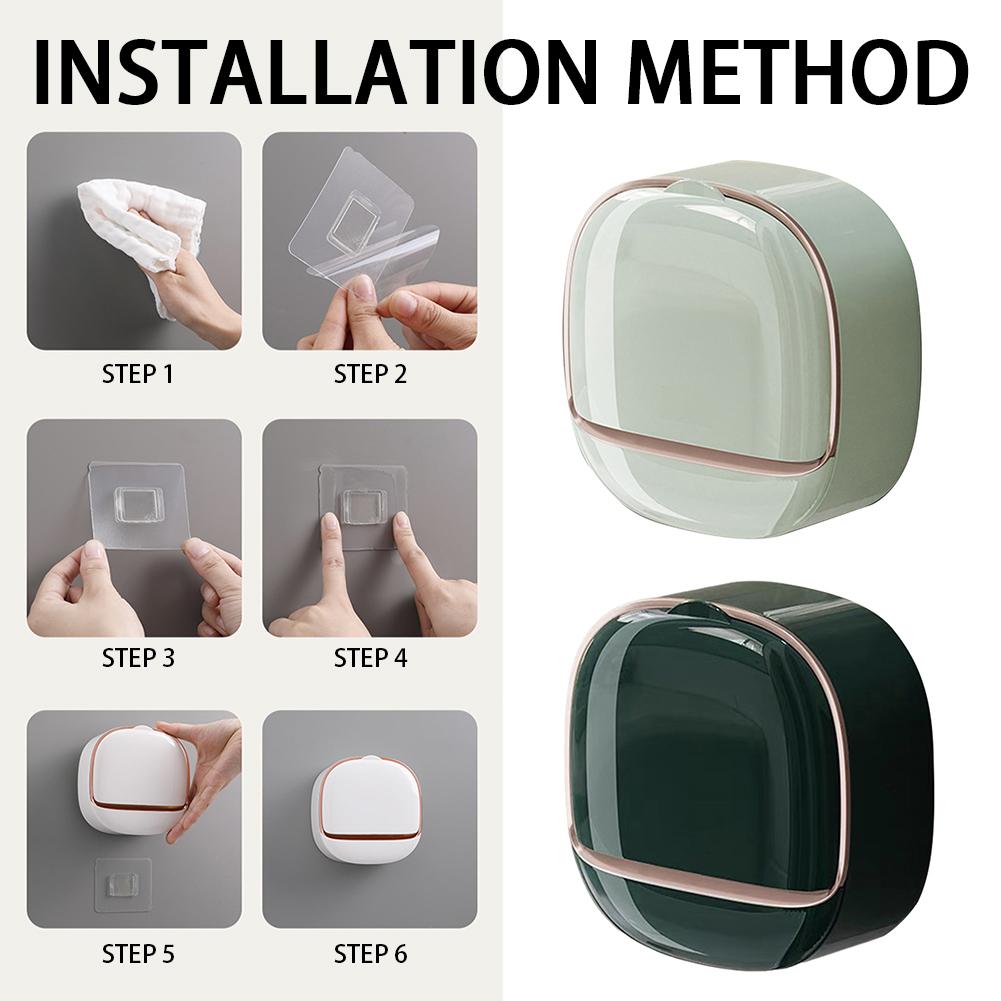 INSTALLATION METHOD

STEP 1

STEP 2

STEP 3

STEP 4

STEP 5

STEP 6