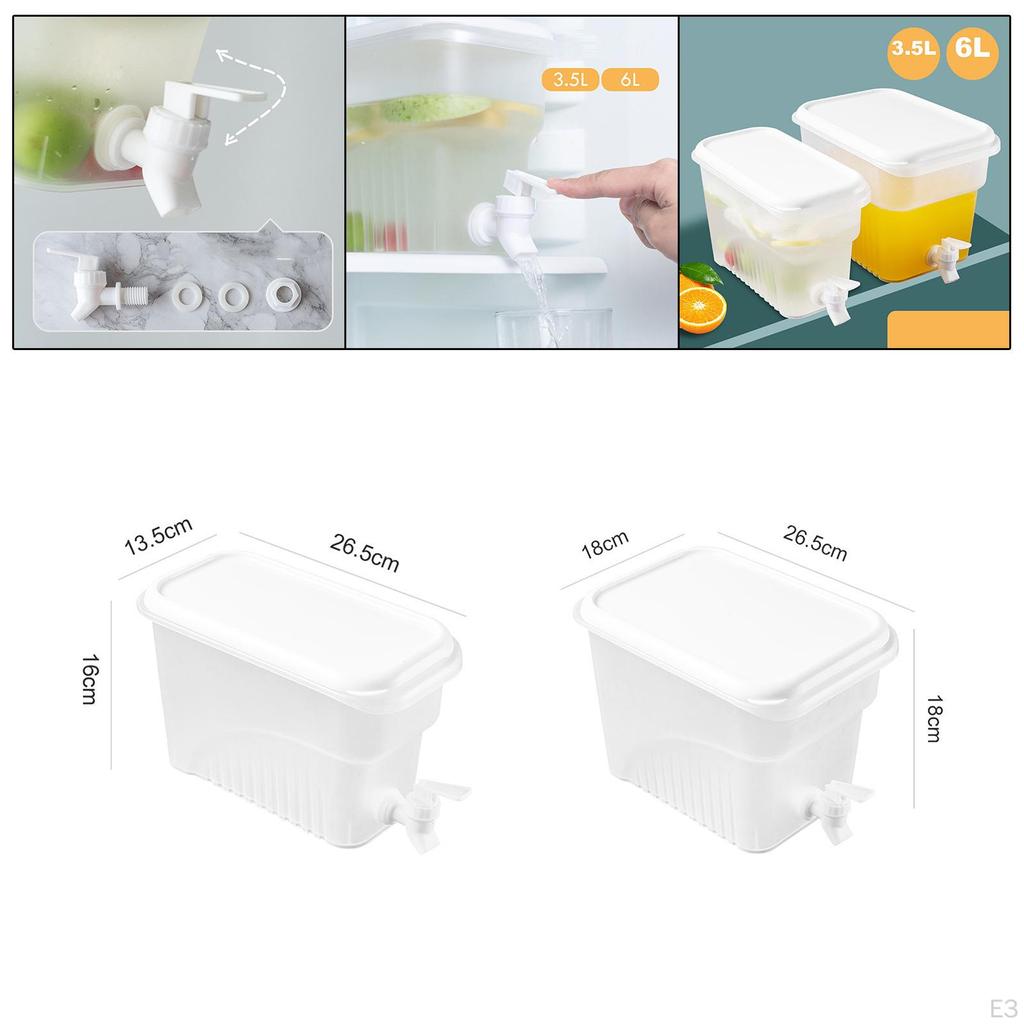 3.5L 6L

3.5L 6L

13.5cm
26.5cm
16cm

18cm
26.5cm
18cm

E3