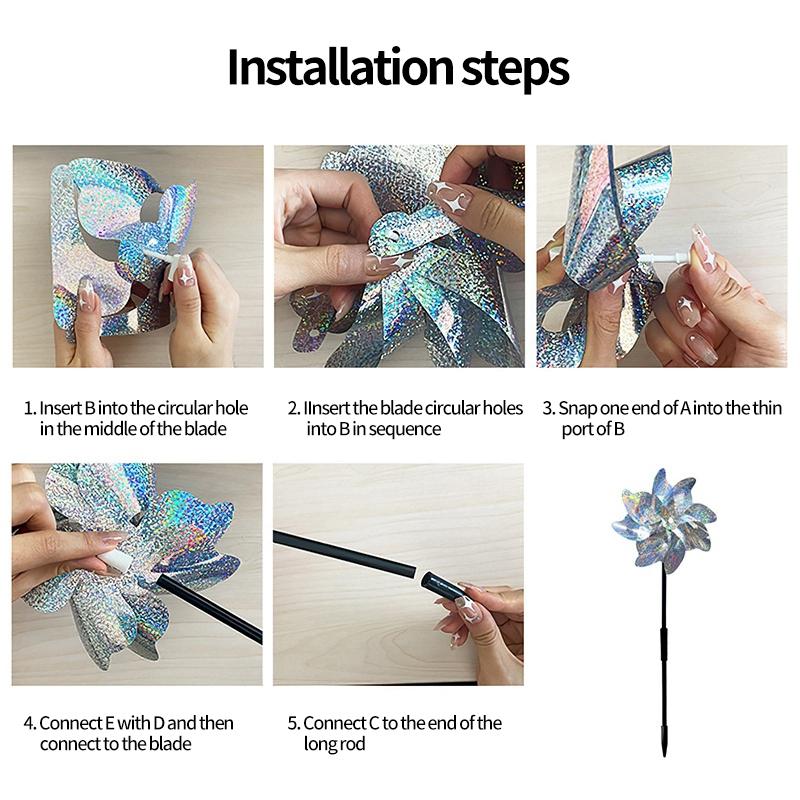 Installation steps

1. Insert B into the circular hole in the middle of the blade

2. IInsert the blade circular holes into B in sequence

3. Snap one end of A into the thin port of B

4. Connect E with D and then connect to the blade

5. Connect C to the end of the long rod