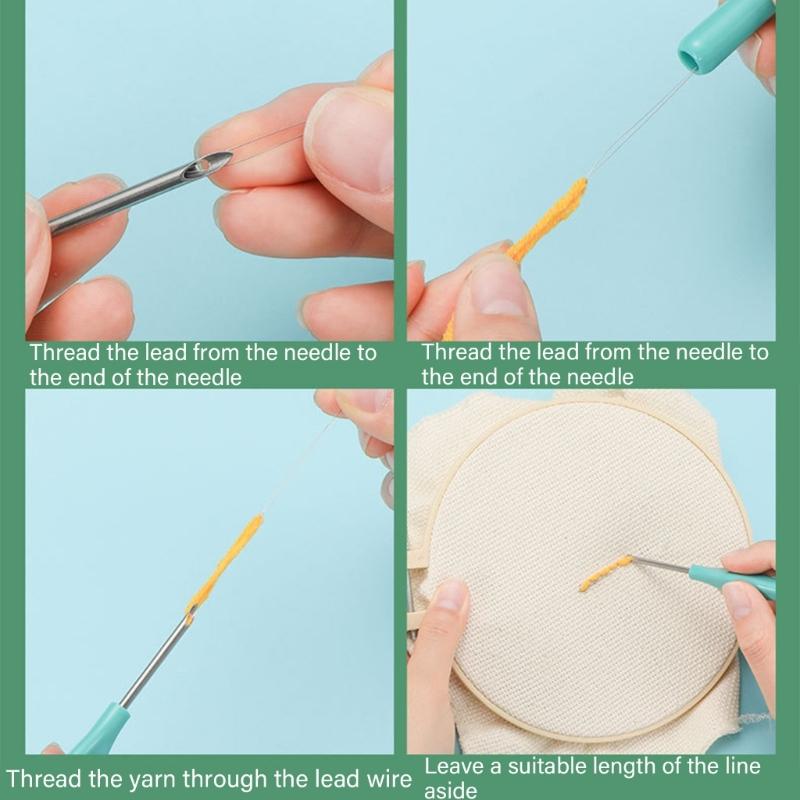 Thread the lead from the needle to the end of the needle

Thread the lead from the needle to the end of the needle

Thread the yarn through the lead wire

Leave a suitable length of the line aside