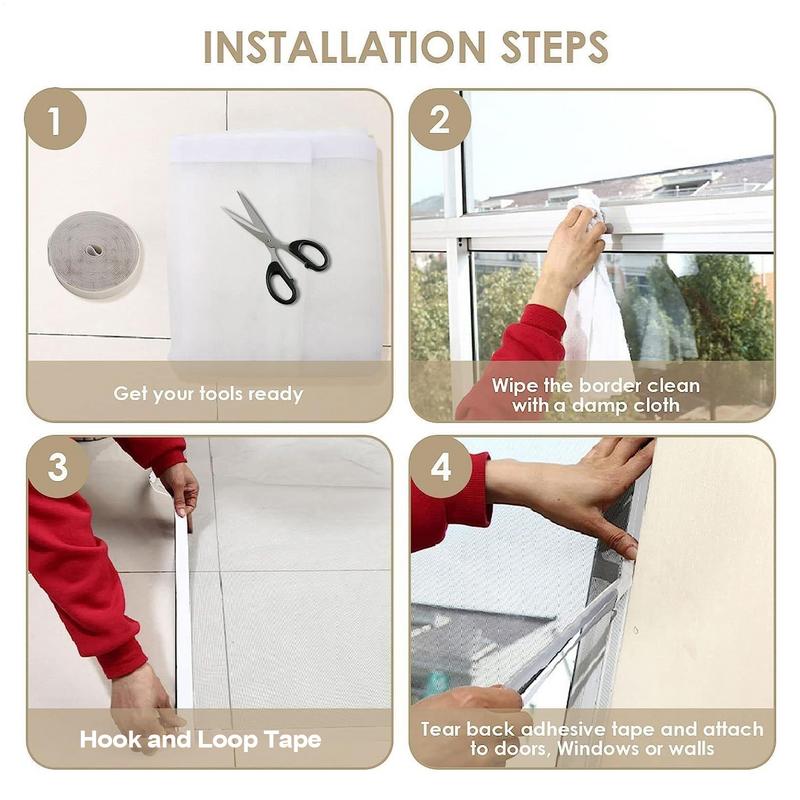 INSTALLATION STEPS

1

Get your tools ready

2

Wipe the border clean with a damp cloth

3

Hook and Loop Tape

4

Tear back adhesive tape and attach to doors, Windows or walls