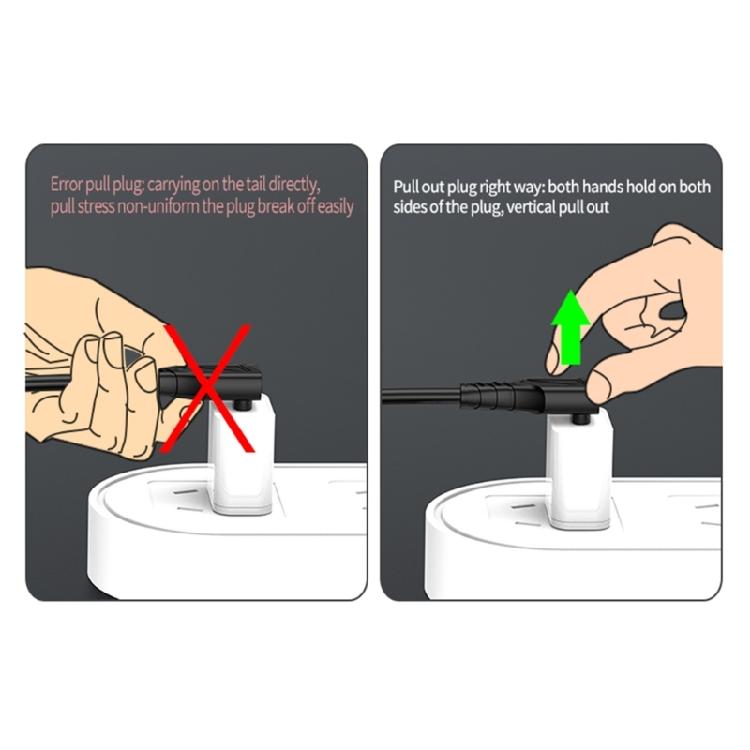 Error pull plug: carrying on the tail directly, pull stress non-uniform the plug break off easily

Pull out plug right way: both hands hold on both sides of the plug, vertical pull out