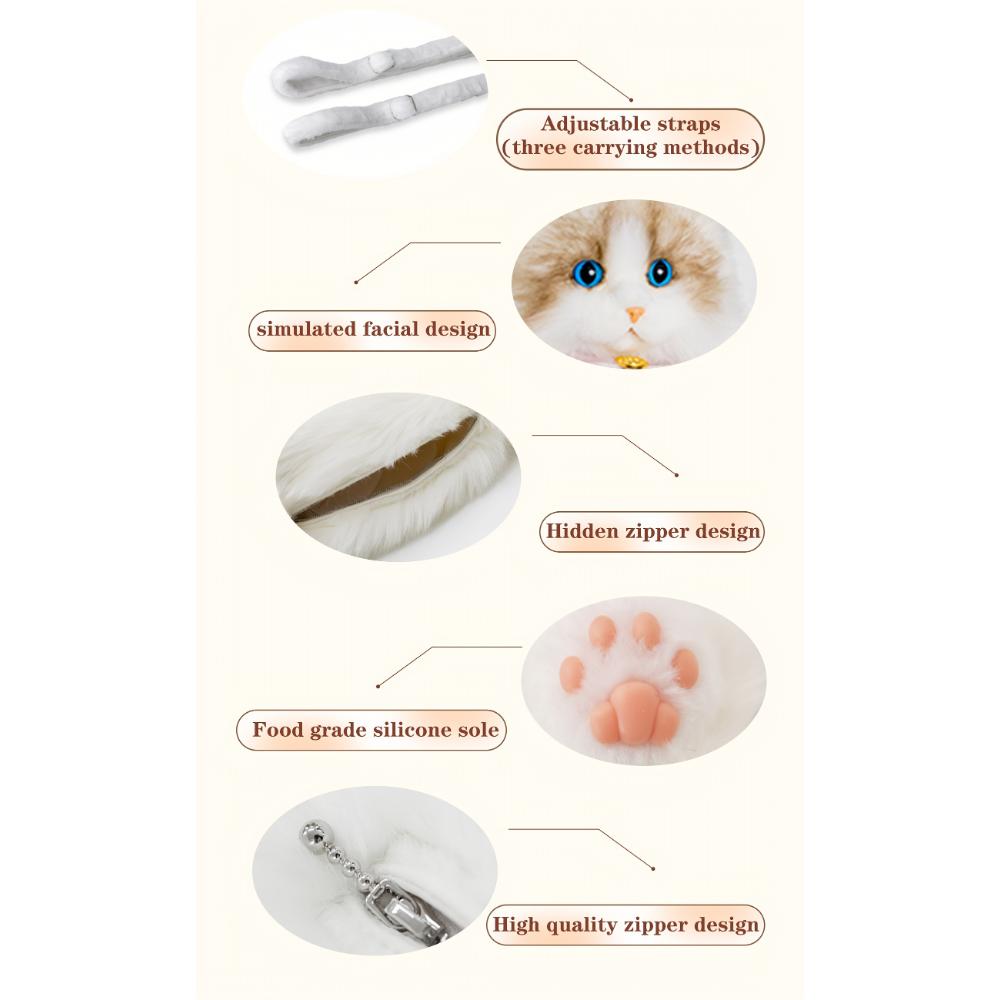 Adjustable straps
(three carrying methods)

simulated facial design

Hidden zipper design

Food grade silicone sole

High quality zipper design