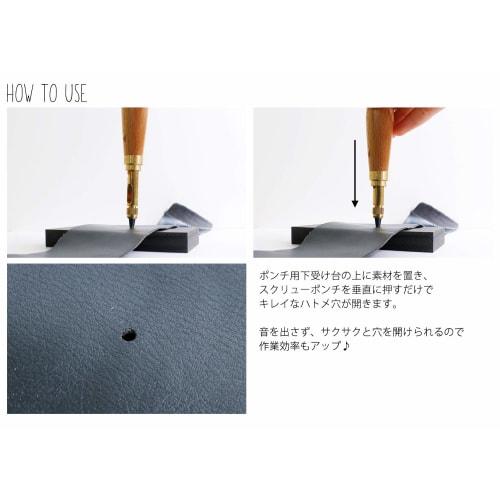 HOW TO USE

ポンチ用下受け台の上に素材を置き、スクリューポンチを垂直に押すだけでキレイなハトメ穴が開きます。

音を出さず、サクサクと穴を開けられるので作業効率もアップ♪