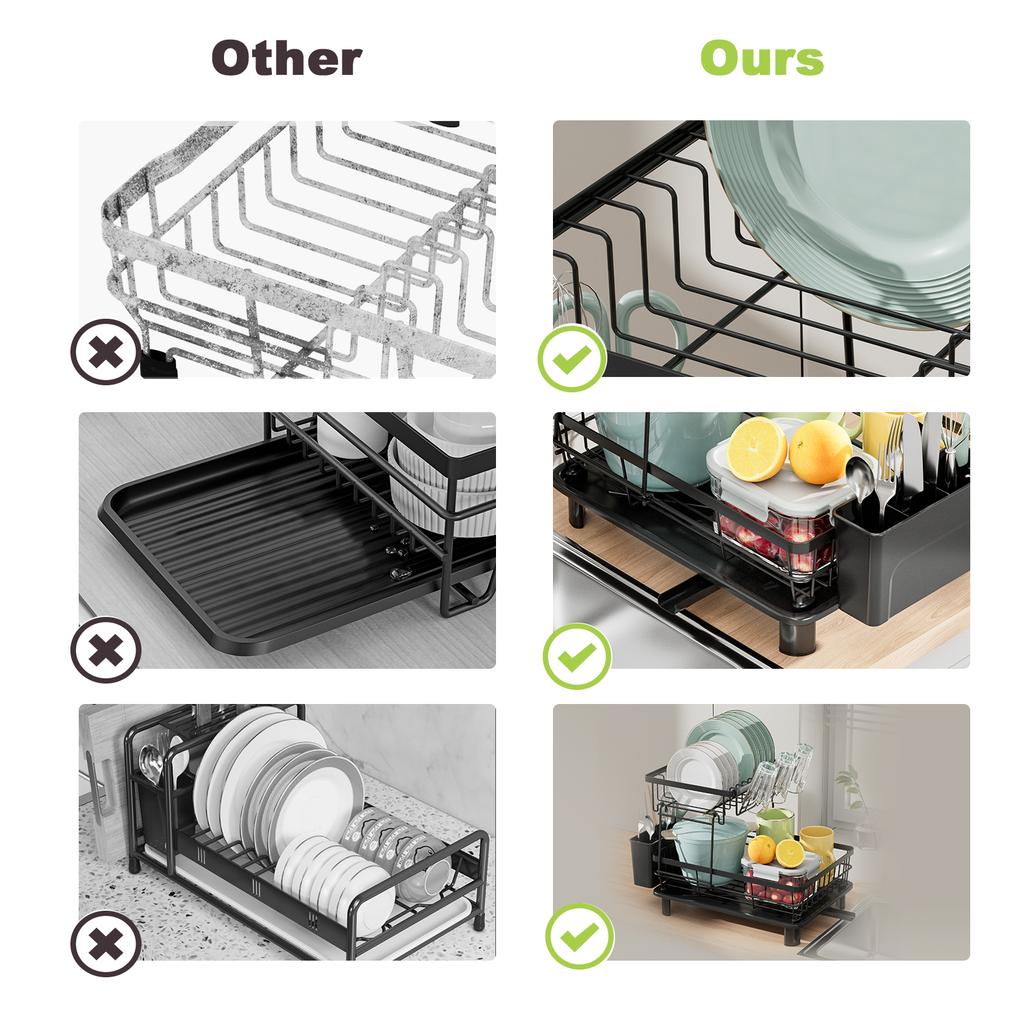 Other

Ours