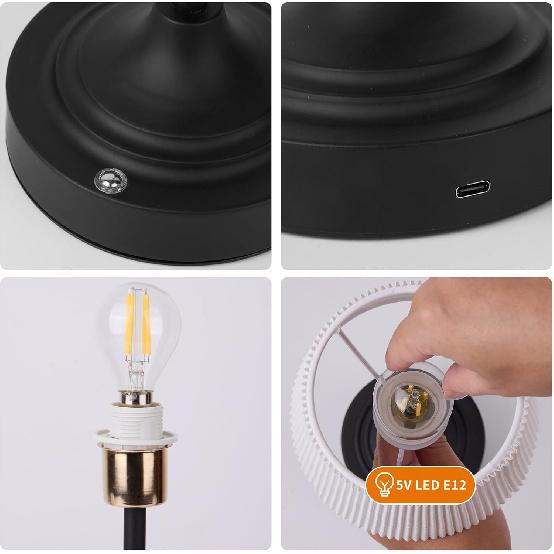 5V LED E12