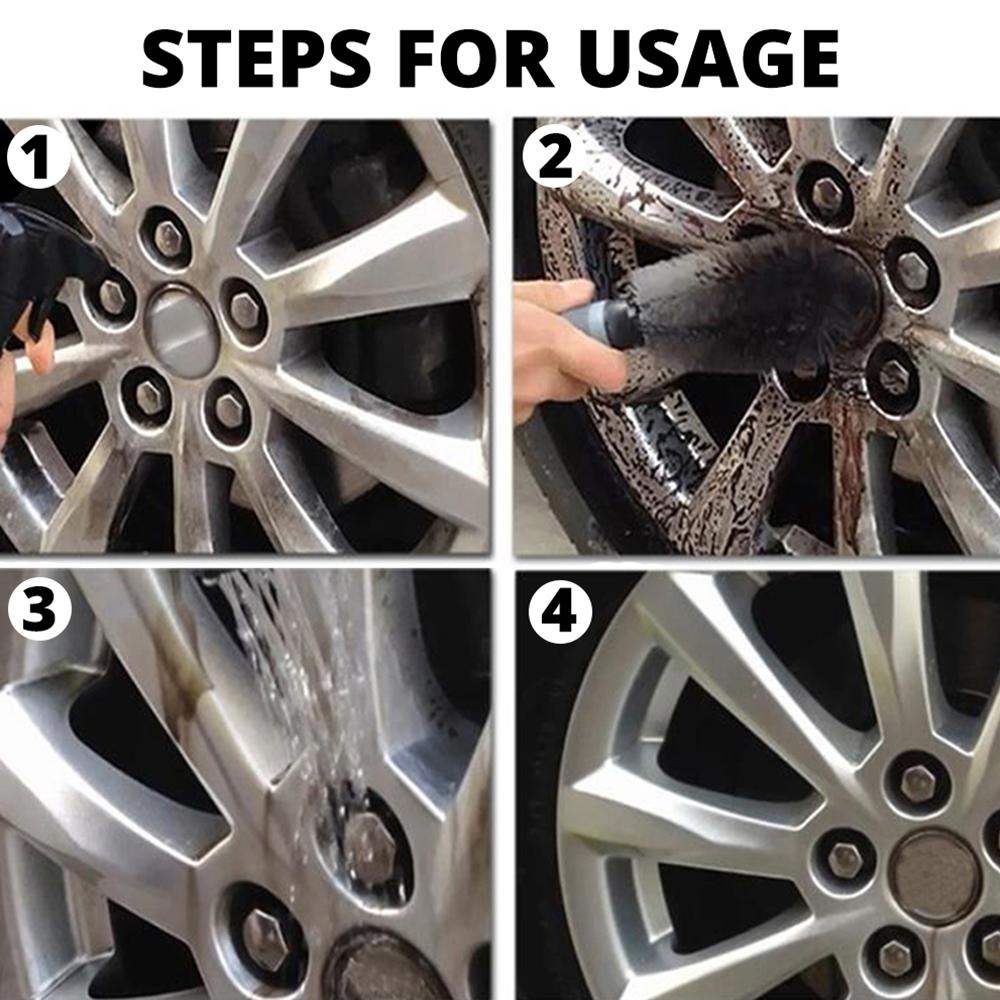 STEPS FOR USAGE

1

2

3

4