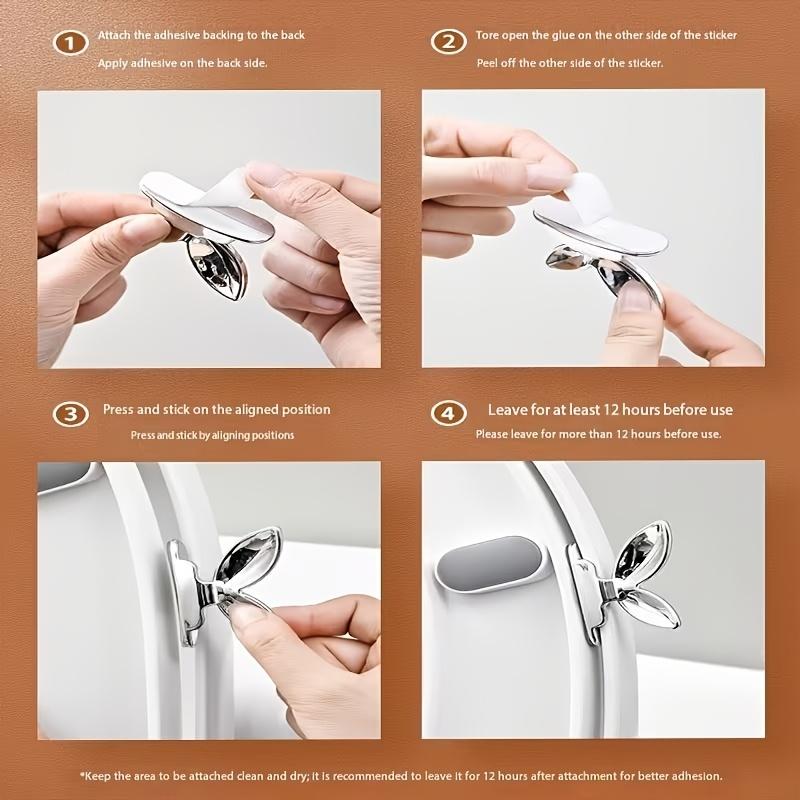 1 Attach the adhesive backing to the back

Apply adhesive on the back side.

2 Tore open the glue on the other side of the sticker

Peel off the other side of the sticker.

3 Press and stick on the aligned position

Press and stick by aligning positions

4 Leave for at least 12 hours before use

Please leave for more than 12 hours before use.

*Keep the area to be attached clean and dry; it is recommended to leave it for 12 hours after attachment for better adhesion.