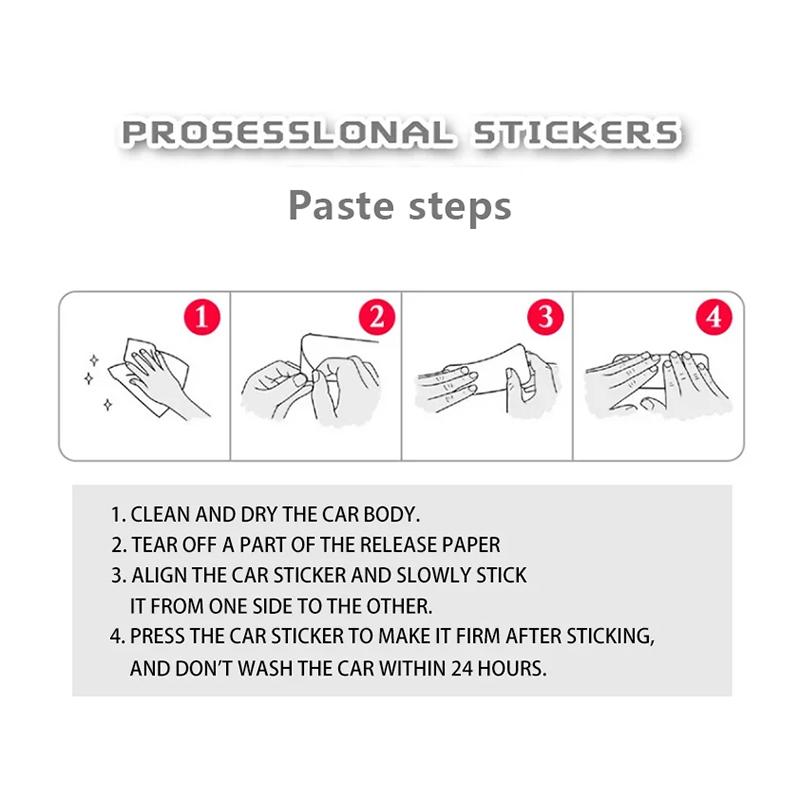 PROSESSLONAL STICKERS

Paste steps

1

2

3

4

1. CLEAN AND DRY THE CAR BODY.
2. TEAR OFF A PART OF THE RELEASE PAPER
3. ALIGN THE CAR STICKER AND SLOWLY STICK IT FROM ONE SIDE TO THE OTHER.
4. PRESS THE CAR STICKER TO MAKE IT FIRM AFTER STICKING, AND DON'T WASH THE CAR WITHIN 24 HOURS.