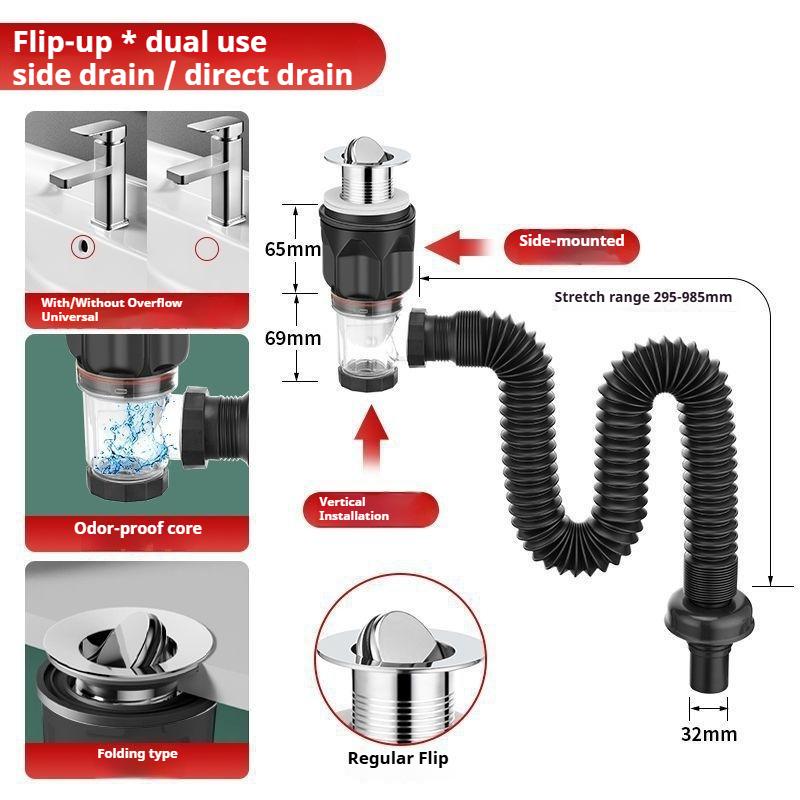 Flip-up * dual use
side drain / direct drain

With/Without Overflow
Universal

Odor-proof core

Folding type

65mm

69mm

Side-mounted

Stretch range 295-985mm

Vertical
Installation

Regular Flip

32mm