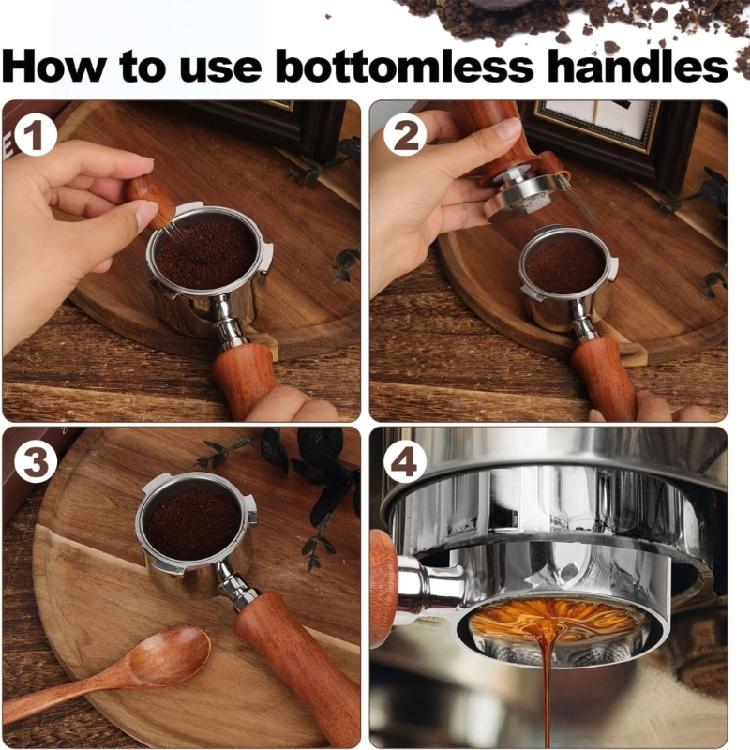 How to use bottomless handles

1

2

3

4