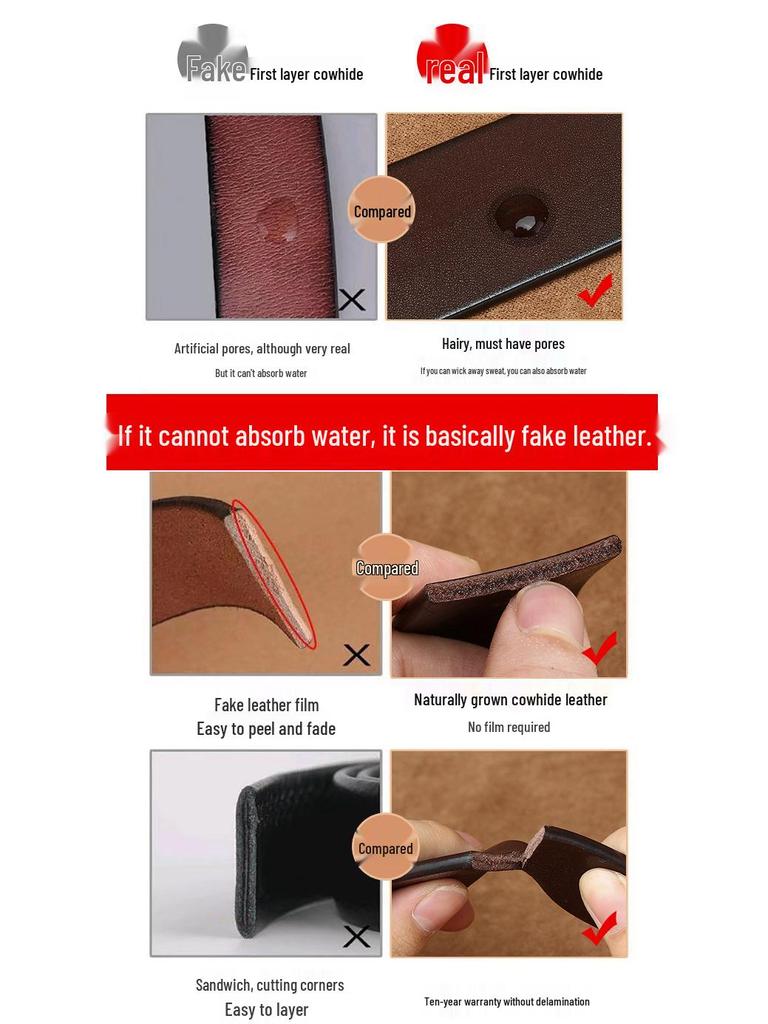 Fake First layer cowhide

real First layer cowhide

Compared

Artificial pores, although very real
But it can't absorb water

Hairy, must have pores
If you can wick away sweat, you can also absorb water

If it cannot absorb water, it is basically fake leather.

Compared

Fake leather film
Easy to peel and fade

Naturally grown cowhide leather
No film required

Compared

Sandwich, cutting corners
Easy to layer

Ten-year warranty without delamination