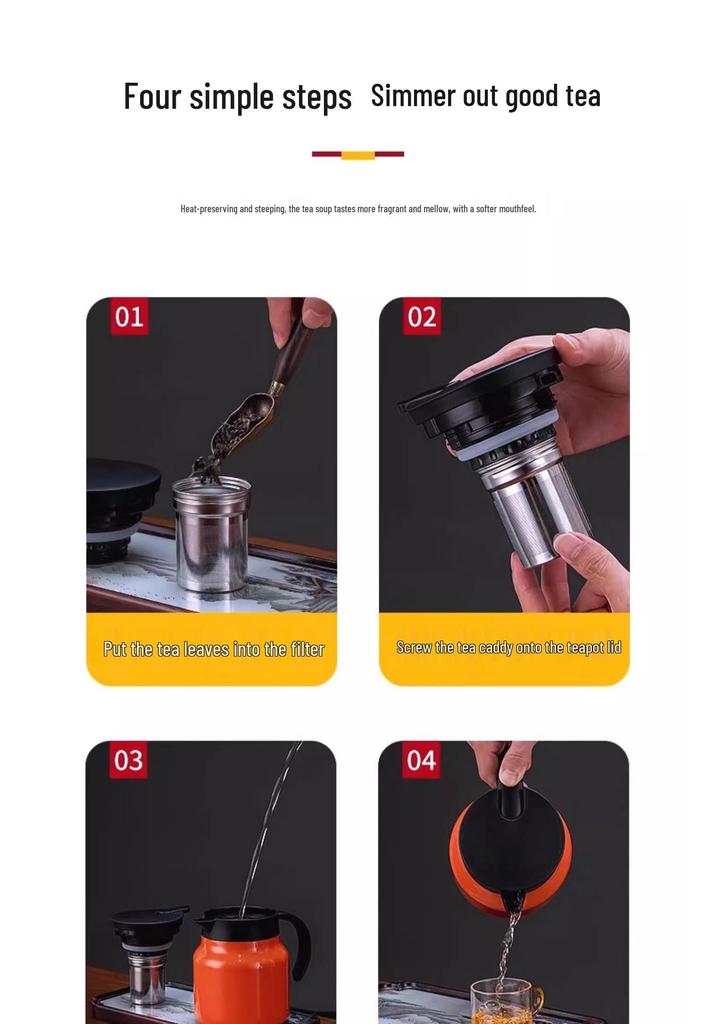 Four simple steps Simmer out good tea

Heat-preserving and steeping, the tea soup tastes more fragrant and mellow, with a softer mouthfeel.

01

Put the tea leaves into the filter

02

Screw the tea caddy onto the teapot lid

03

04