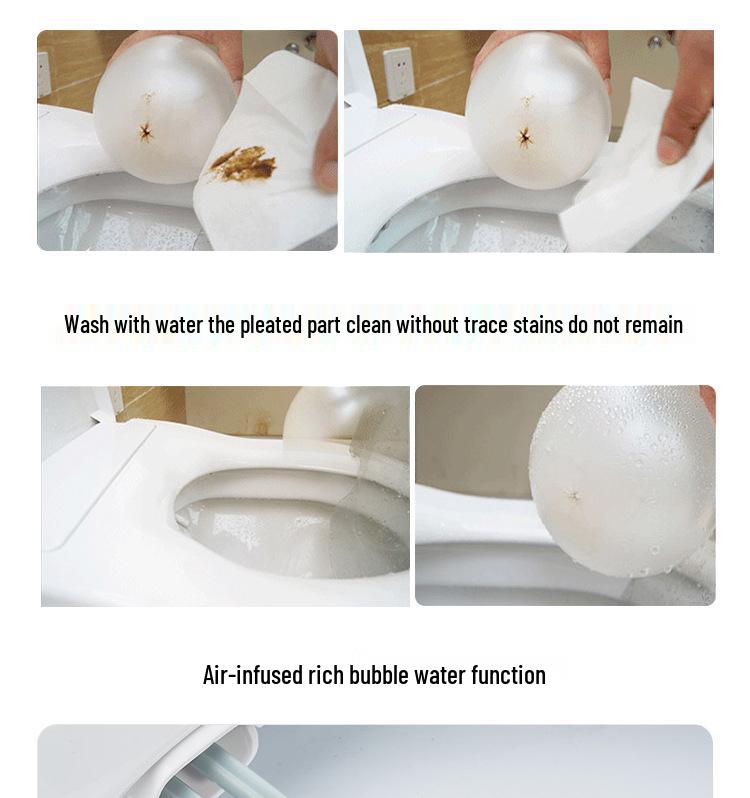 Wash with water the pleated part clean without trace stains do not remain

Air-infused rich bubble water function